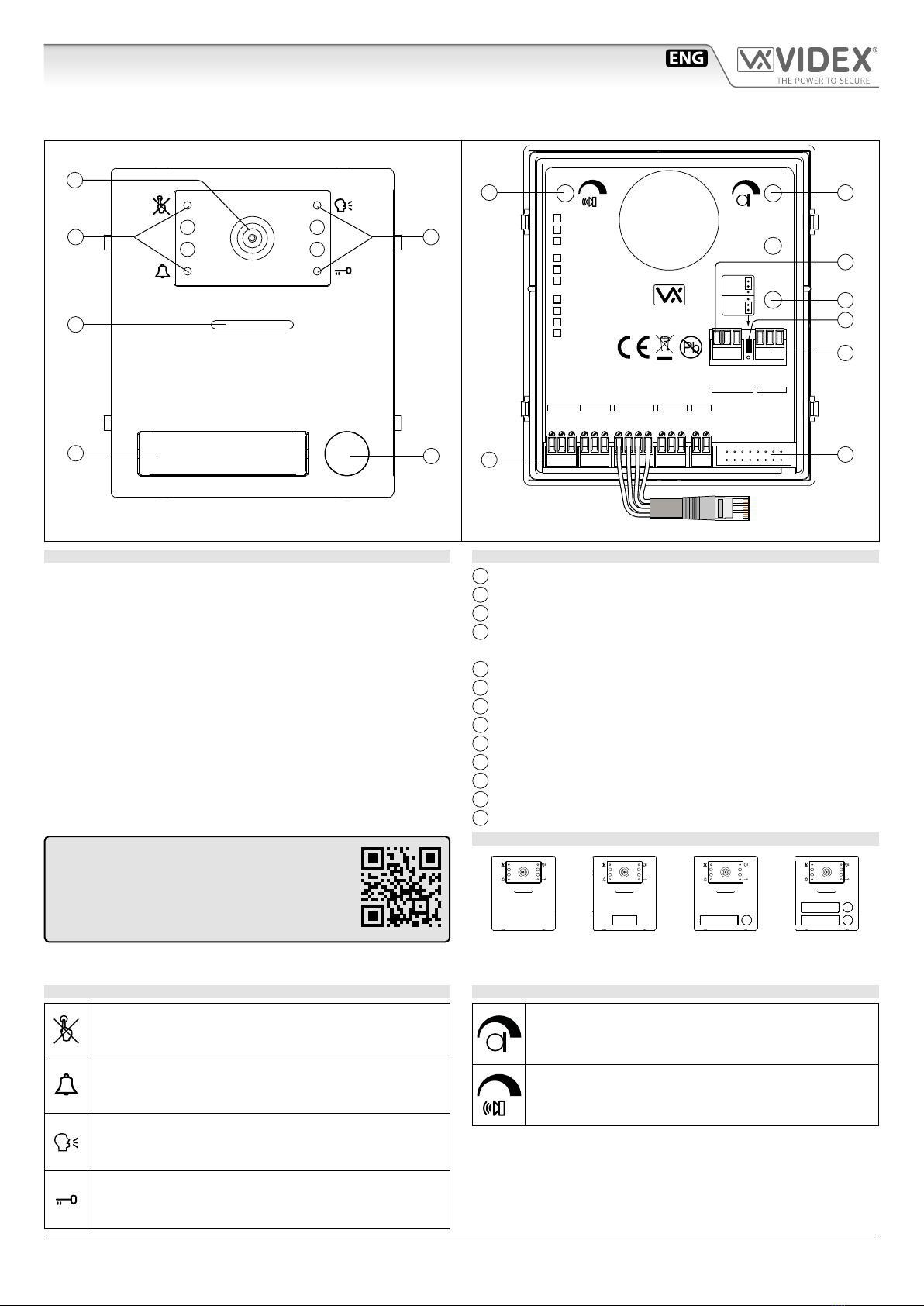 ENG

VIDEX®
THE POWER TO SECURE