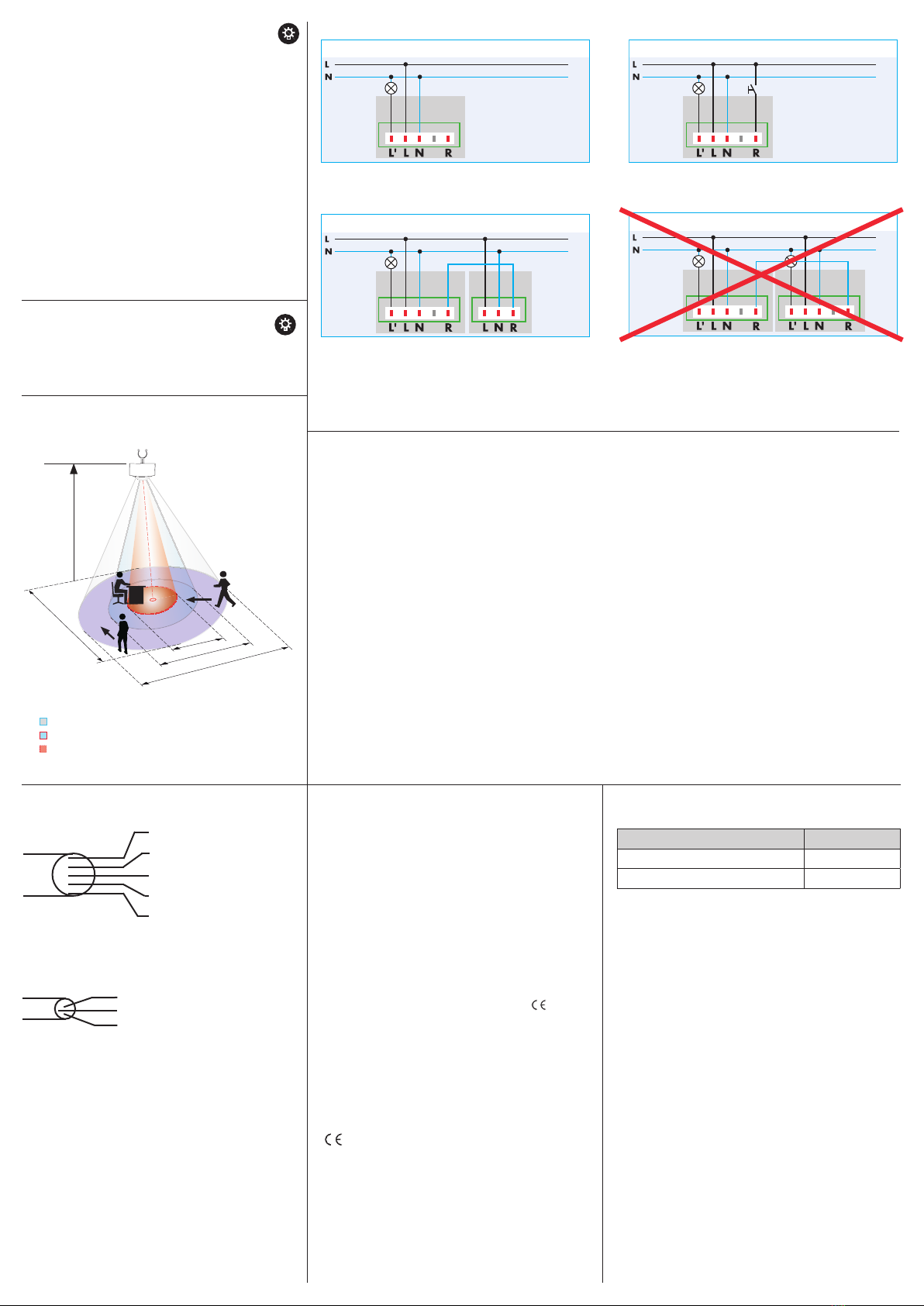 L
N
L' L N R

L
N
L' L N R

L
N
L' L N R
L N R

L
N
L' L N R
L' L N R

CE

CE