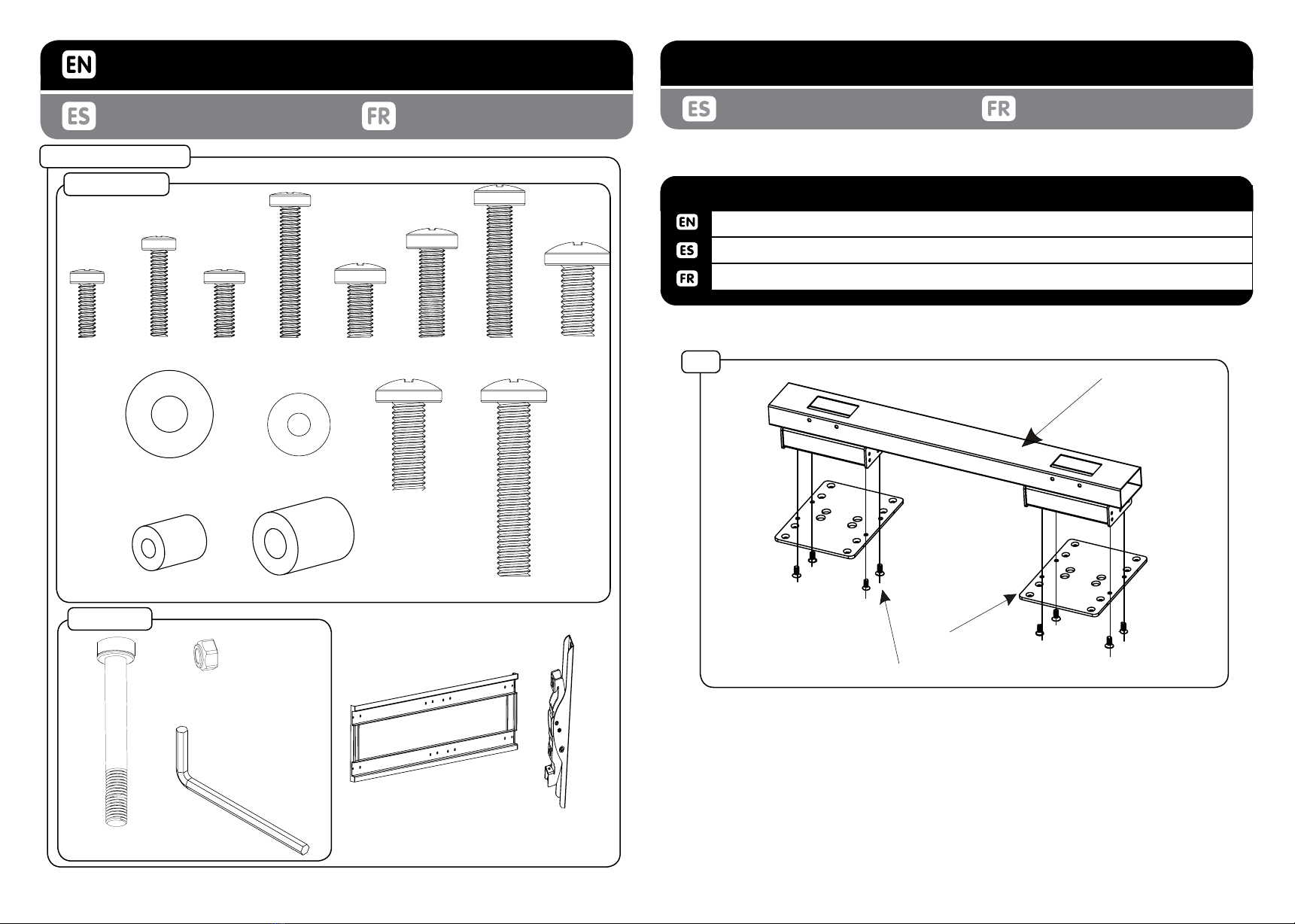 EN

ES FR

ES FR

EN
ES
FR