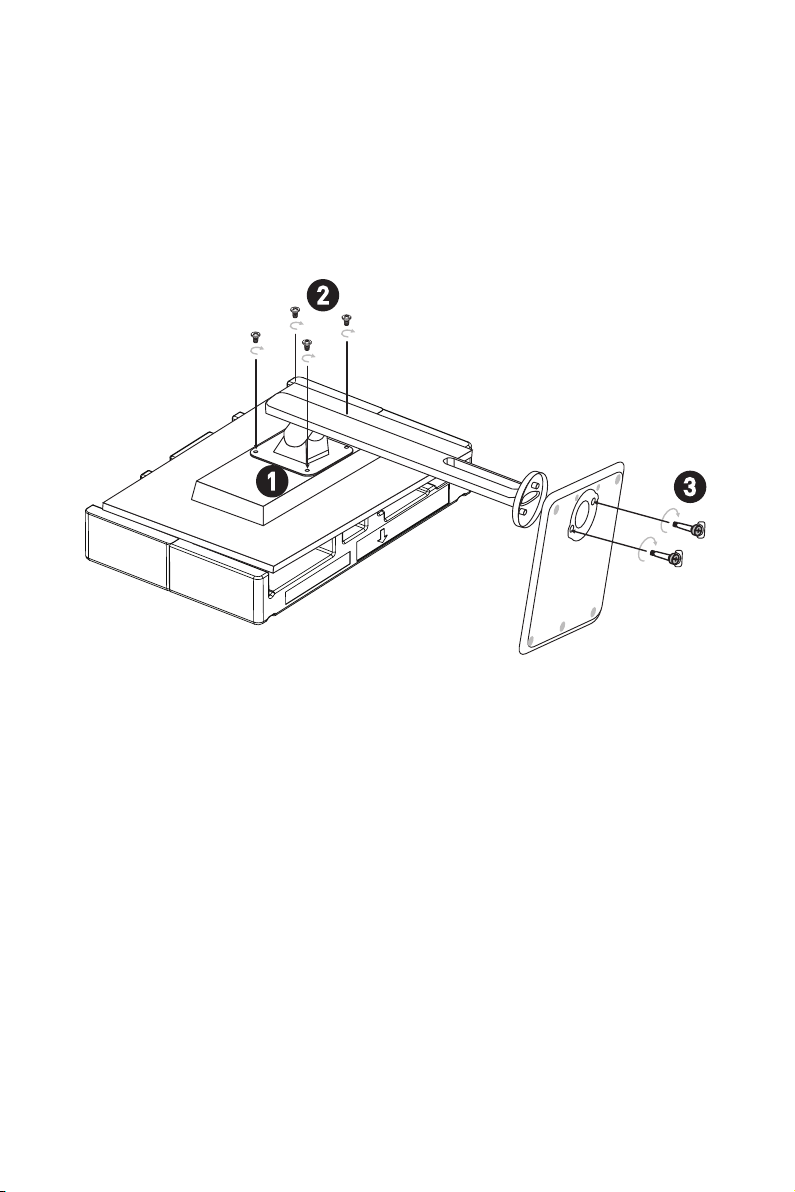 2
1
3