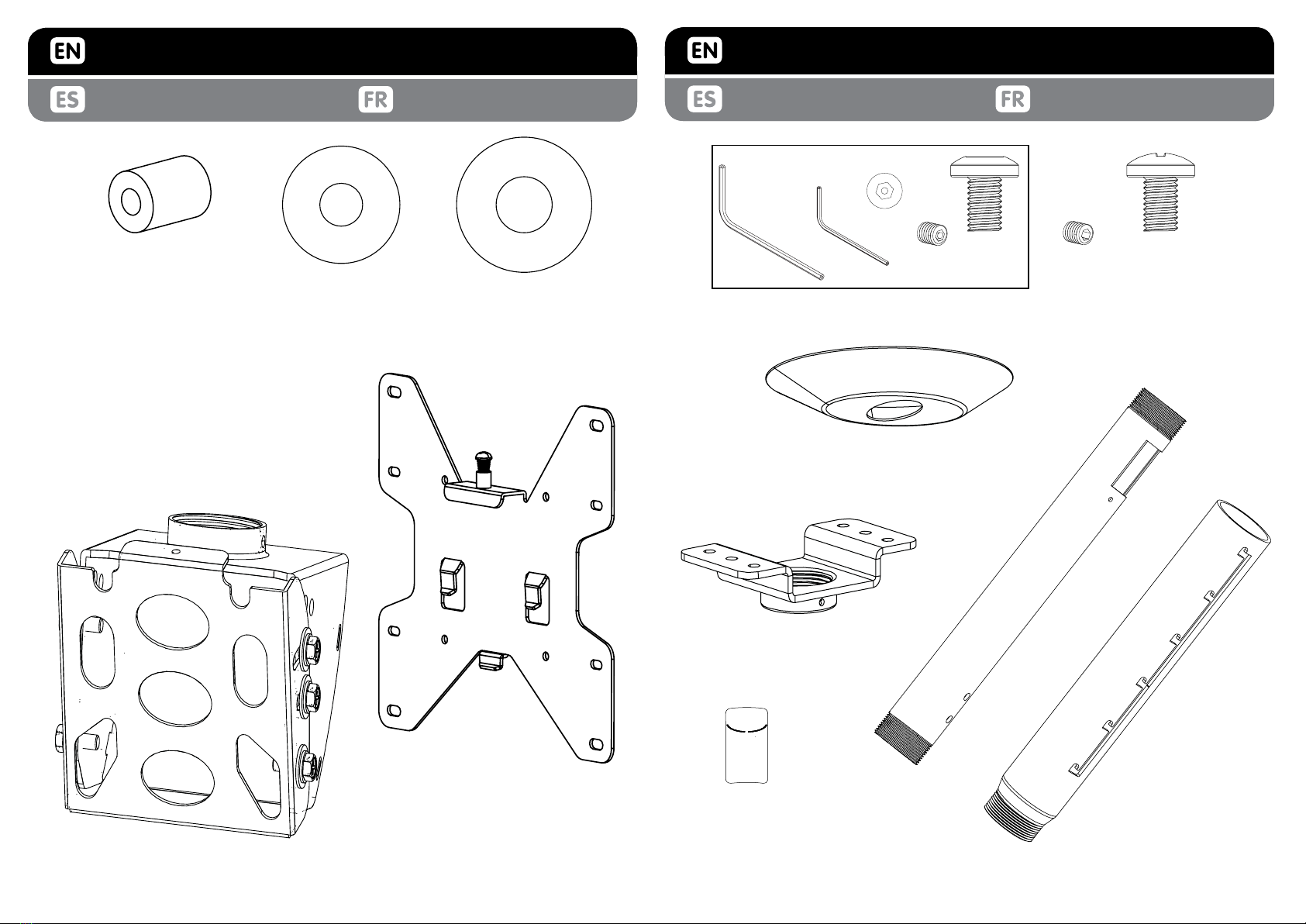 EN

ES FR

EN

ES FR