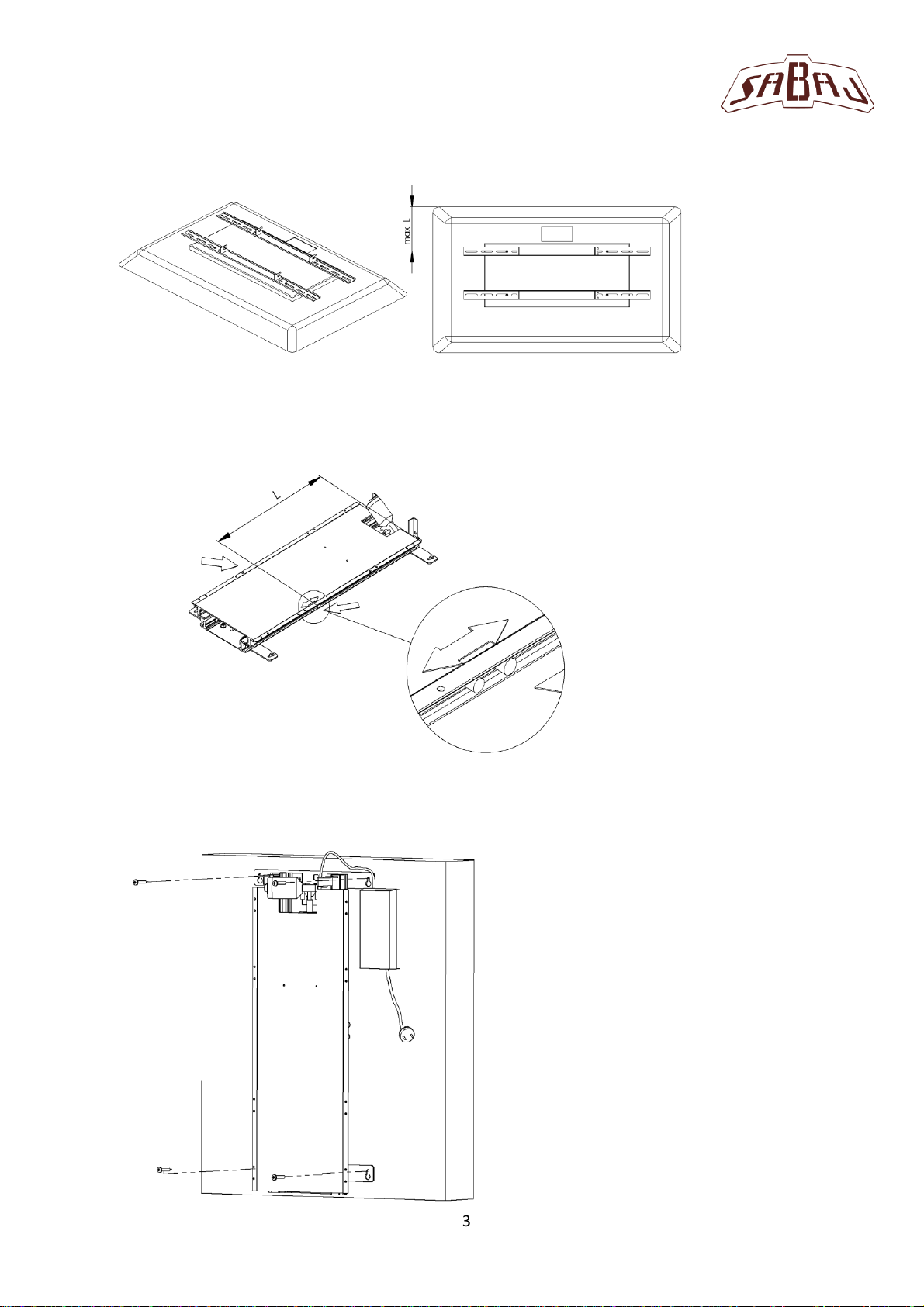 SABAJ

max L

L

3