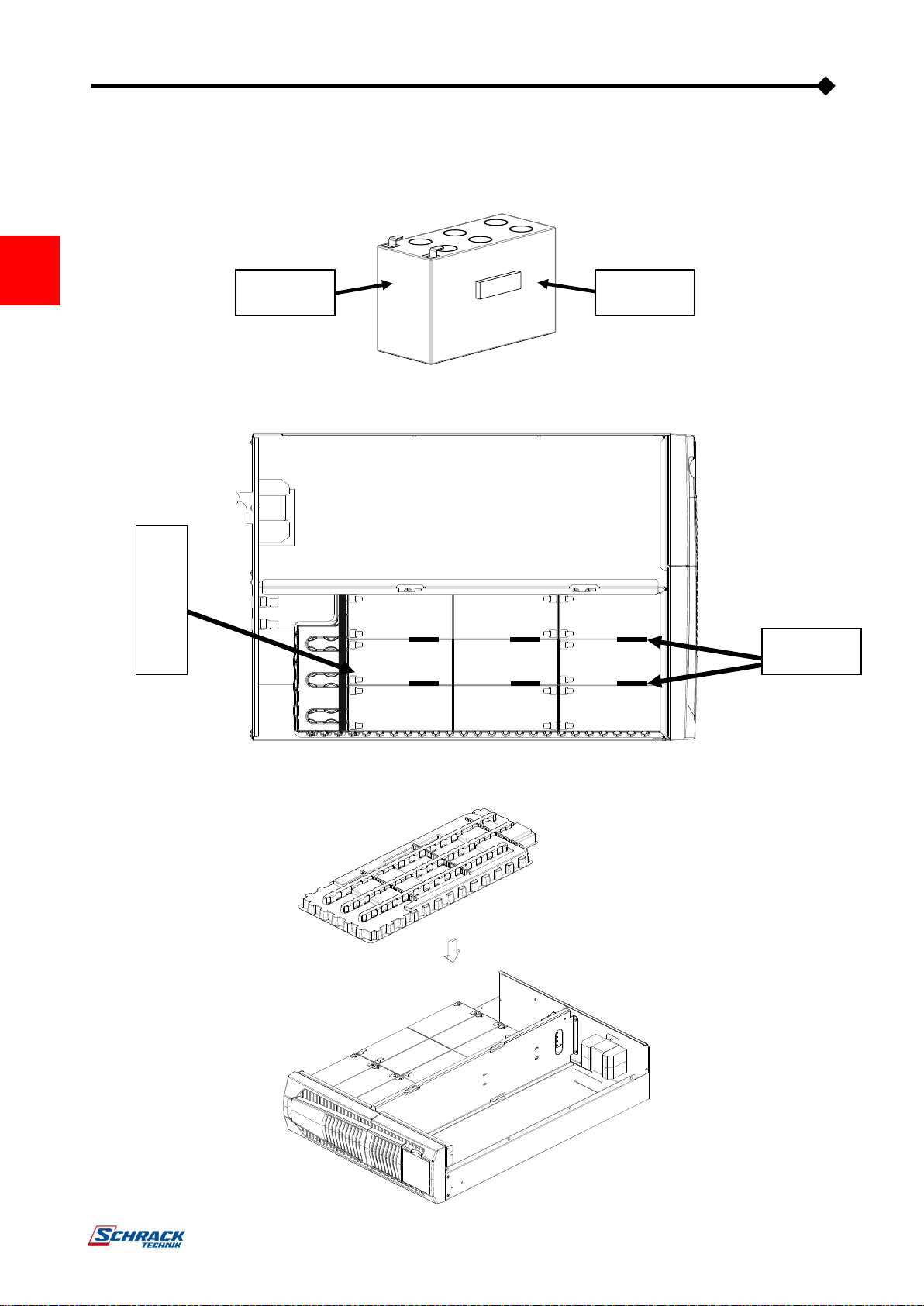 SCHRACK TECHNIK