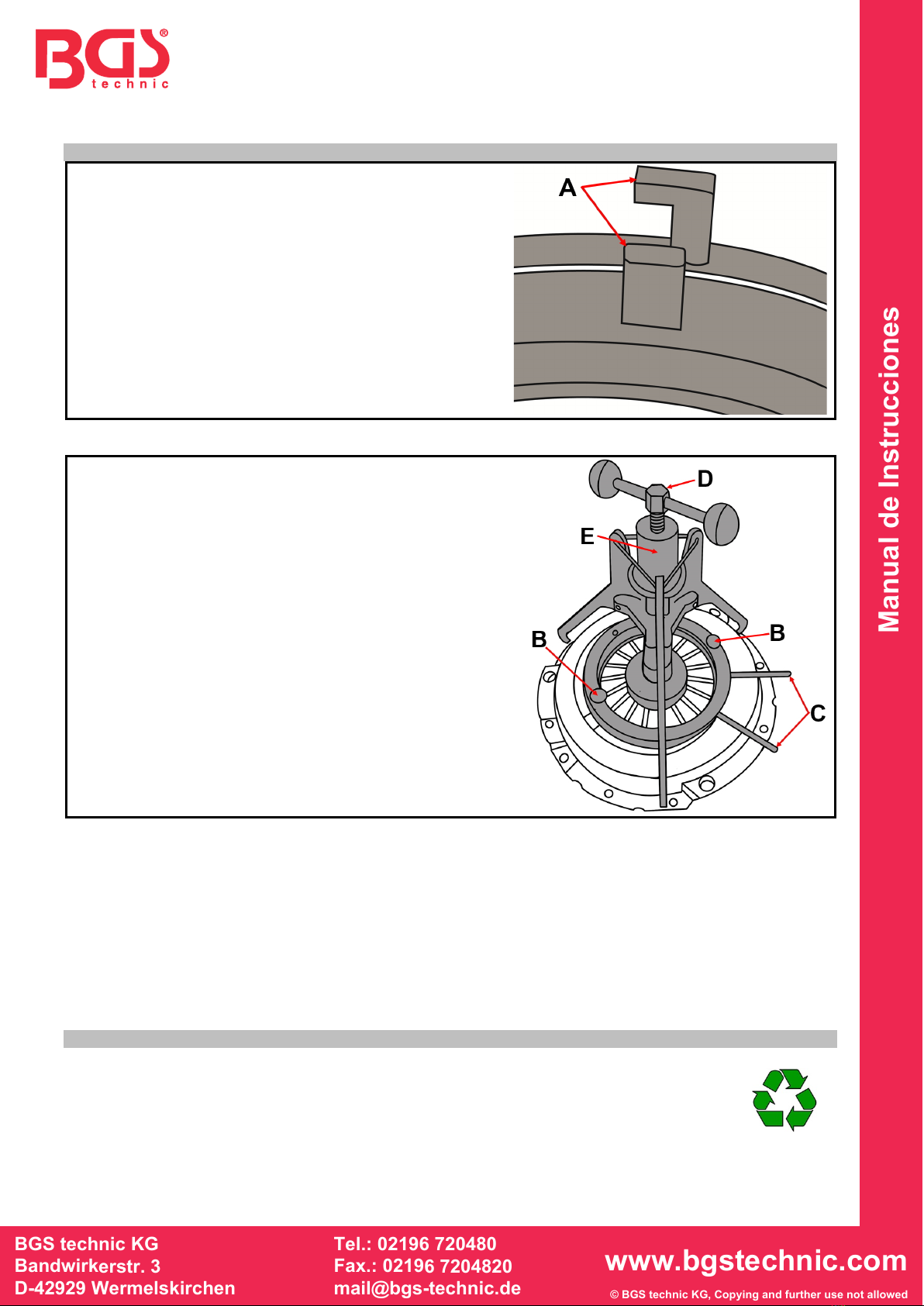 BGS® technic

A

D

E

B

B

C

Manual de Instrucciones

BGS technic KG
Bandwirkerstr. 3
D-42929 Wermelskirchen

Tel.: 02196 720480
Fax.: 02196 7204820
mail@bgs-technic.de

www.bgstechnic.com
© BGS technic KG, Copying and further use not allowed