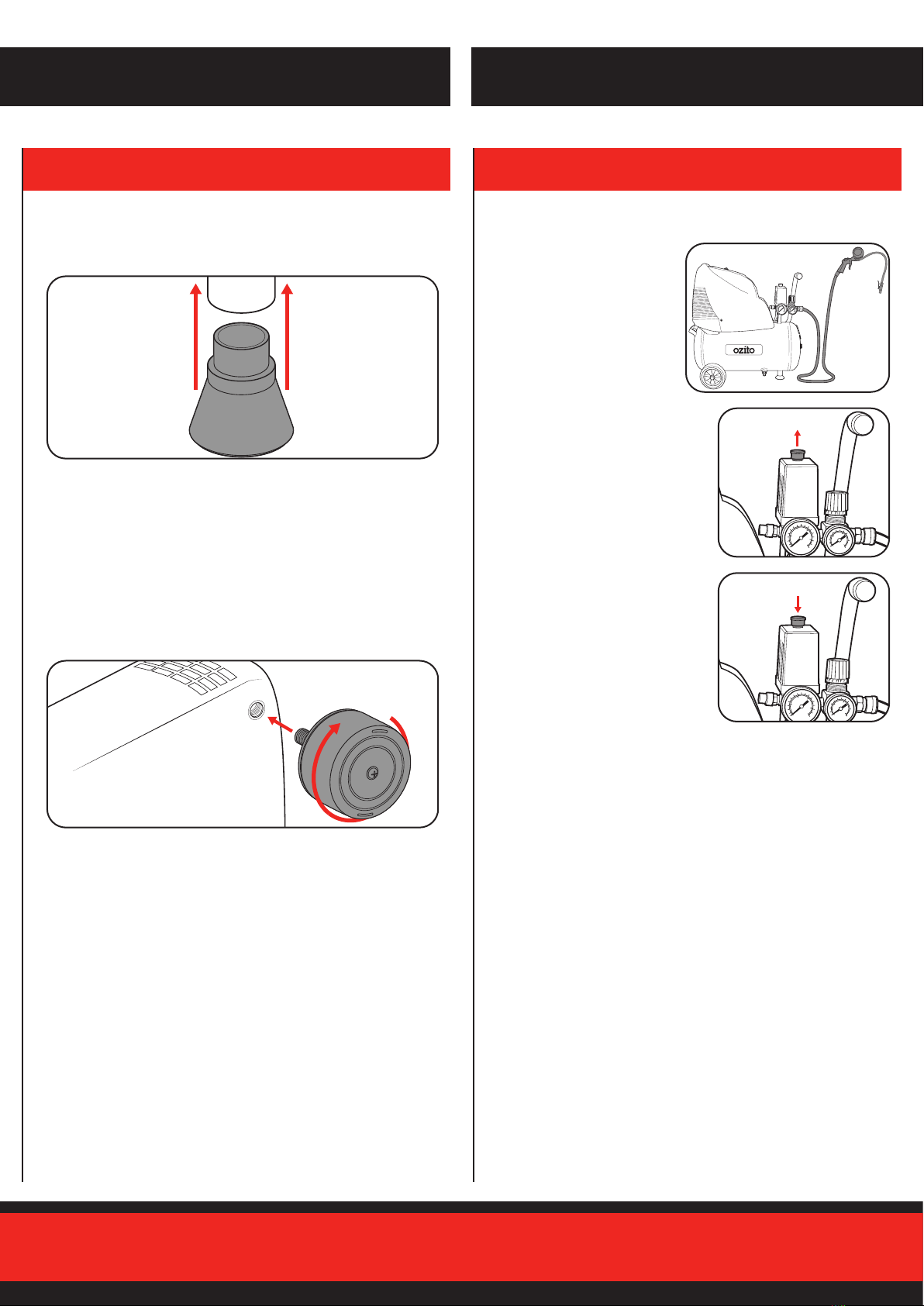 ozito