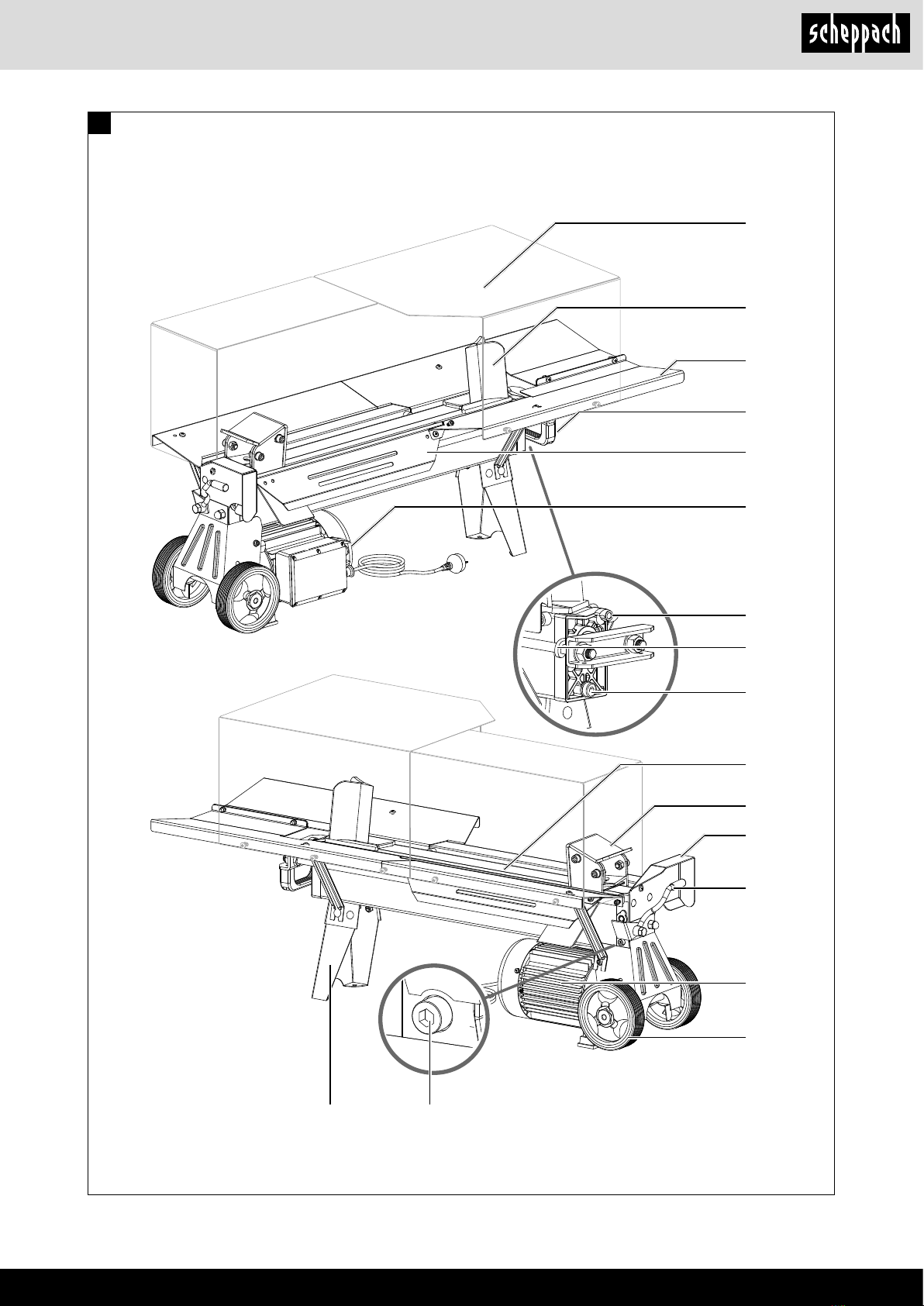 scheppach