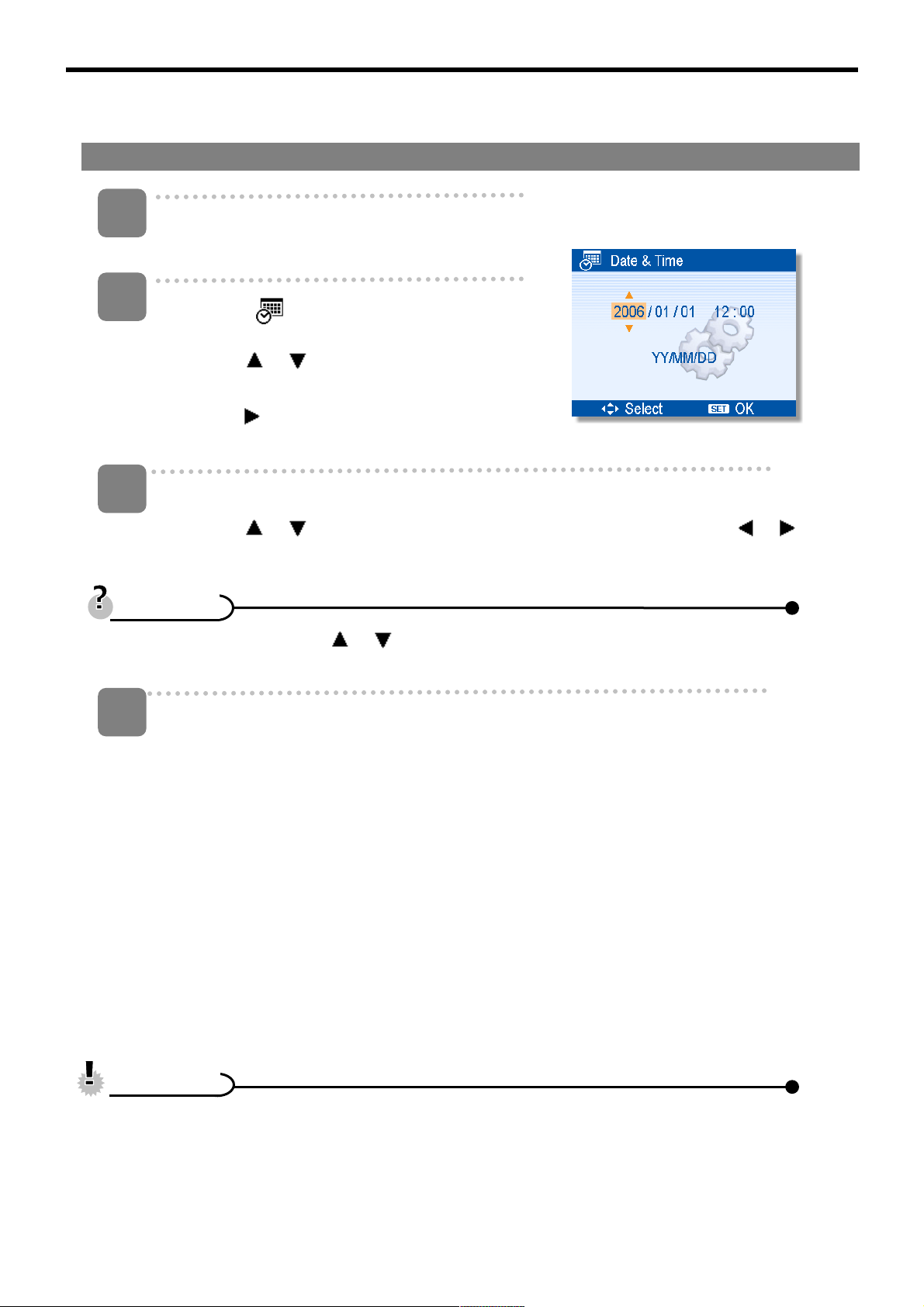 Date & Time

2006 / 01 / 01 12 : 00

YY/MM/DD

Select SET OK