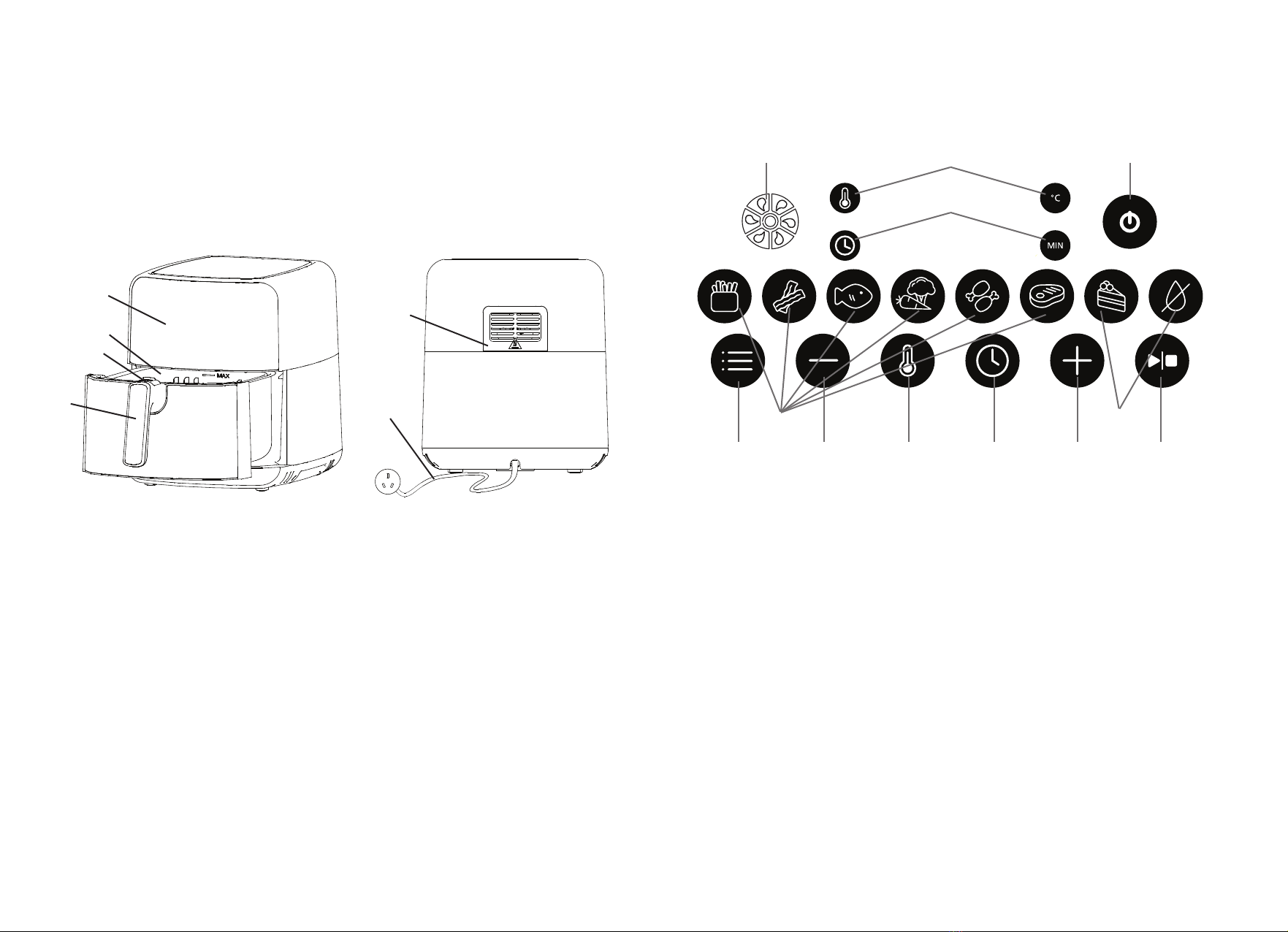 MAX

°C

MIN