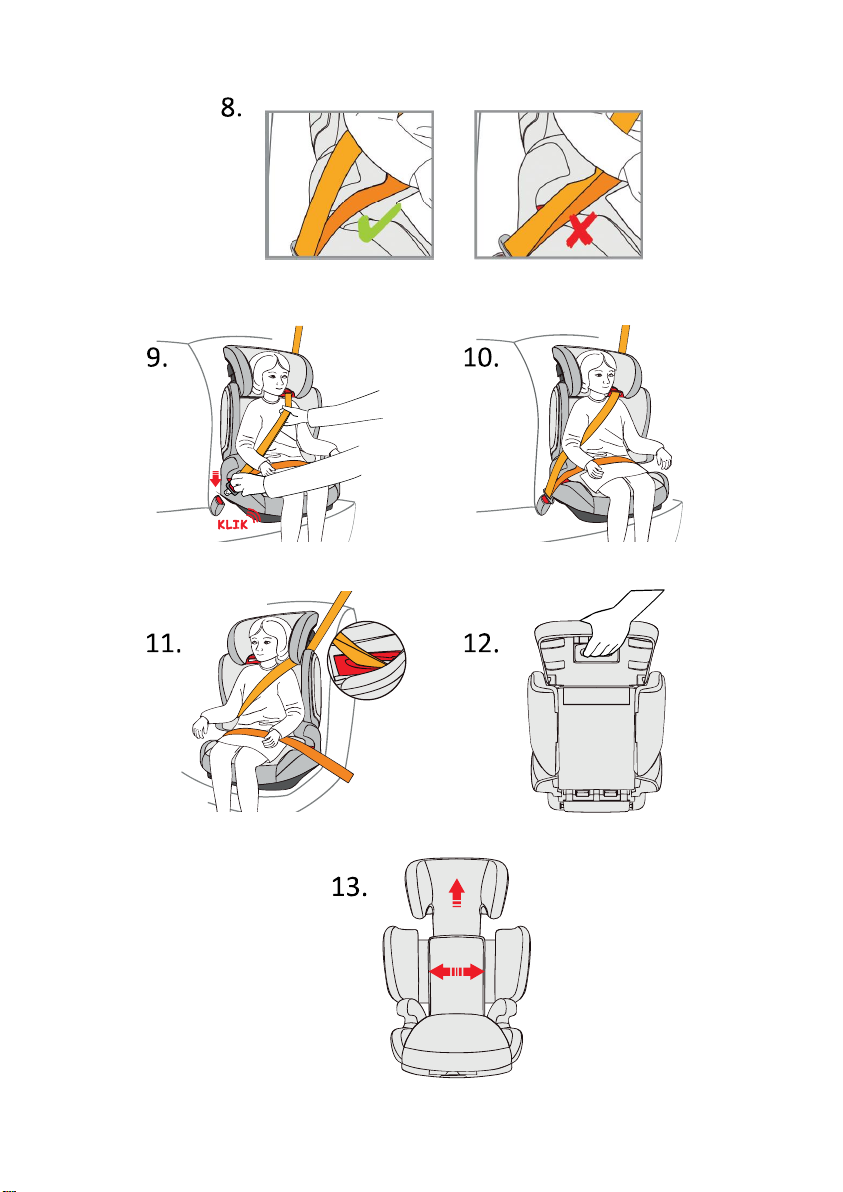 8.

9.

KLIK

10.

11.

12.

13.