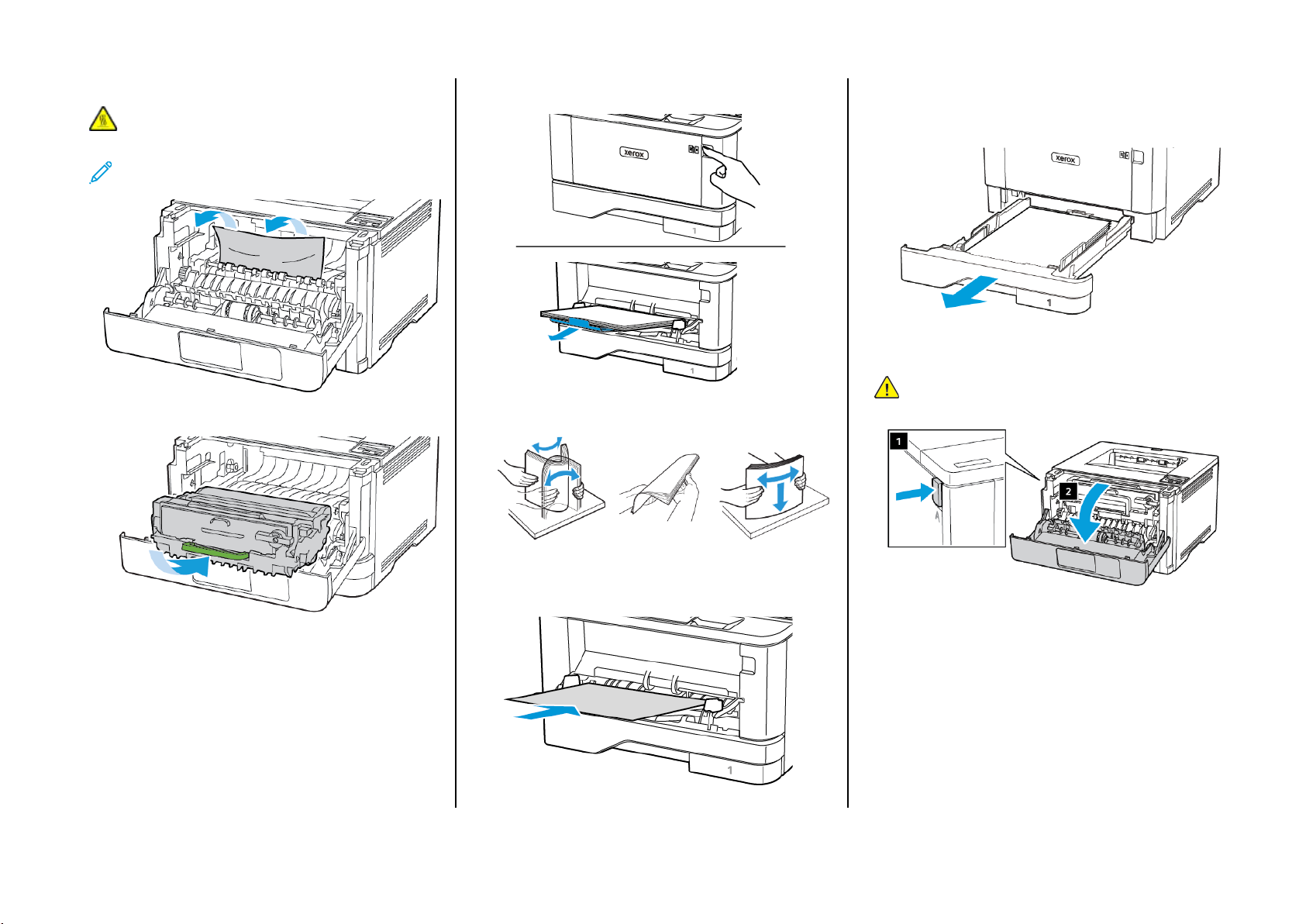 xerox

1

1

1

xerox

1

1

2