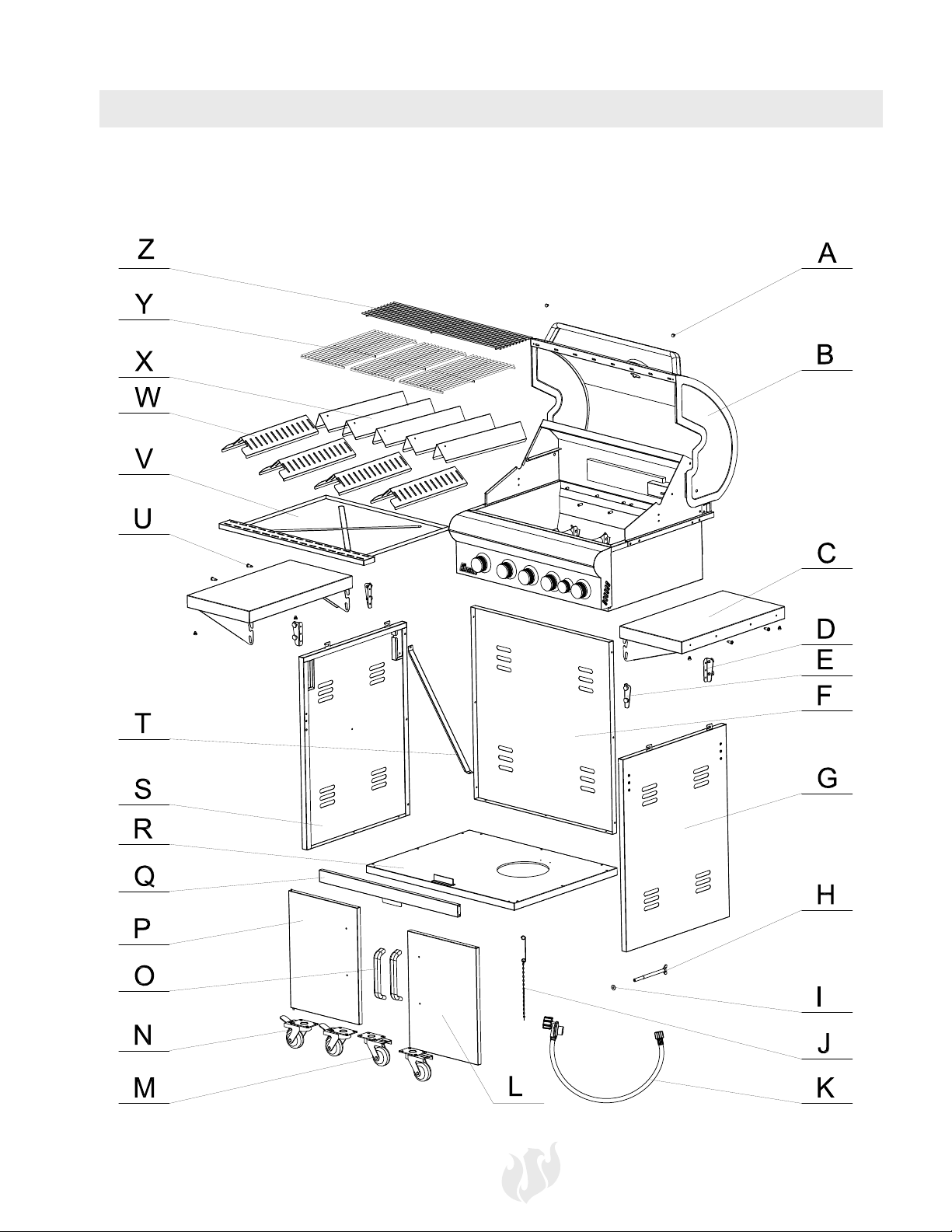 Z

Y

X

W

V

U

T

S

R

Q

P

O

N

M

A

B

C

D

E

F

G

H

I

J

K

L