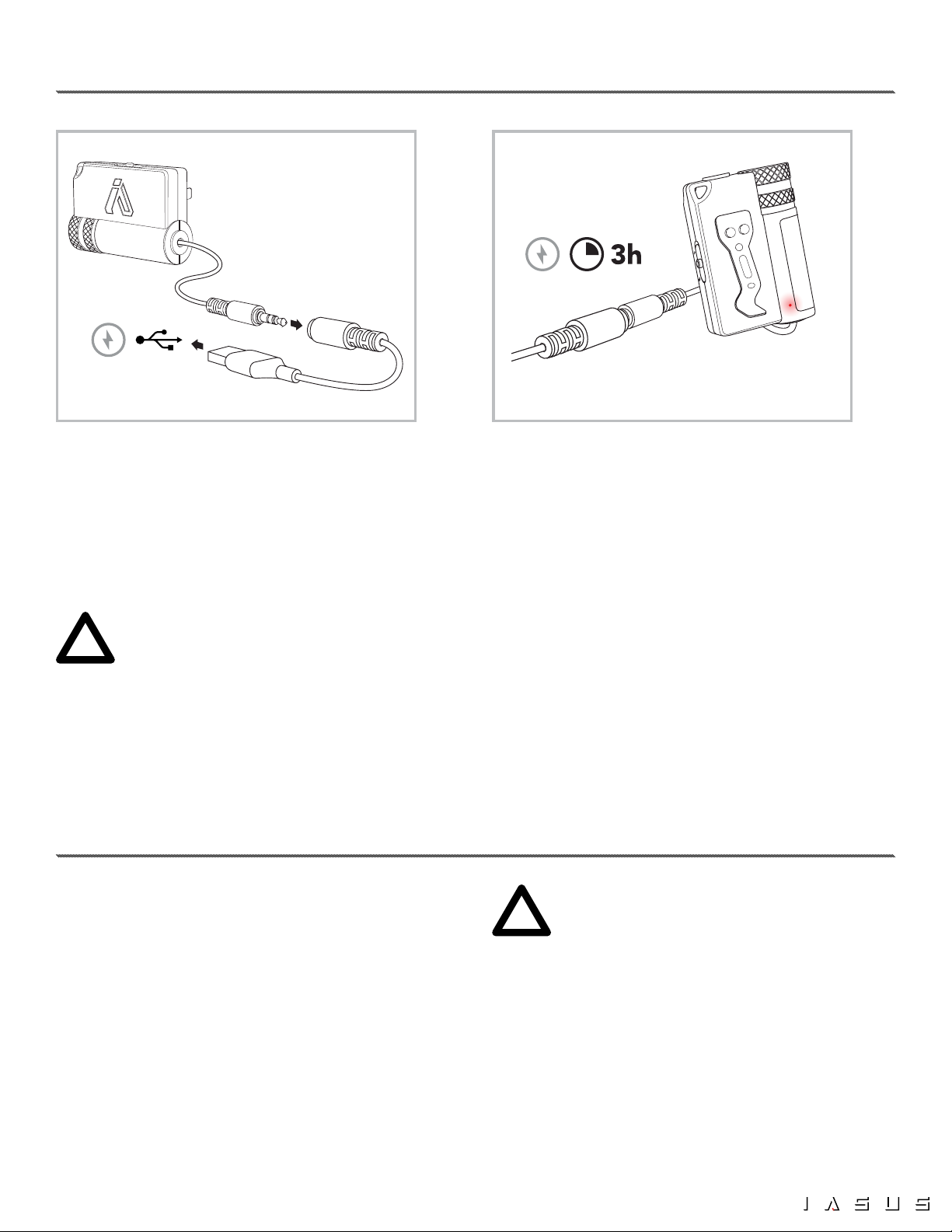 3h

IASUS