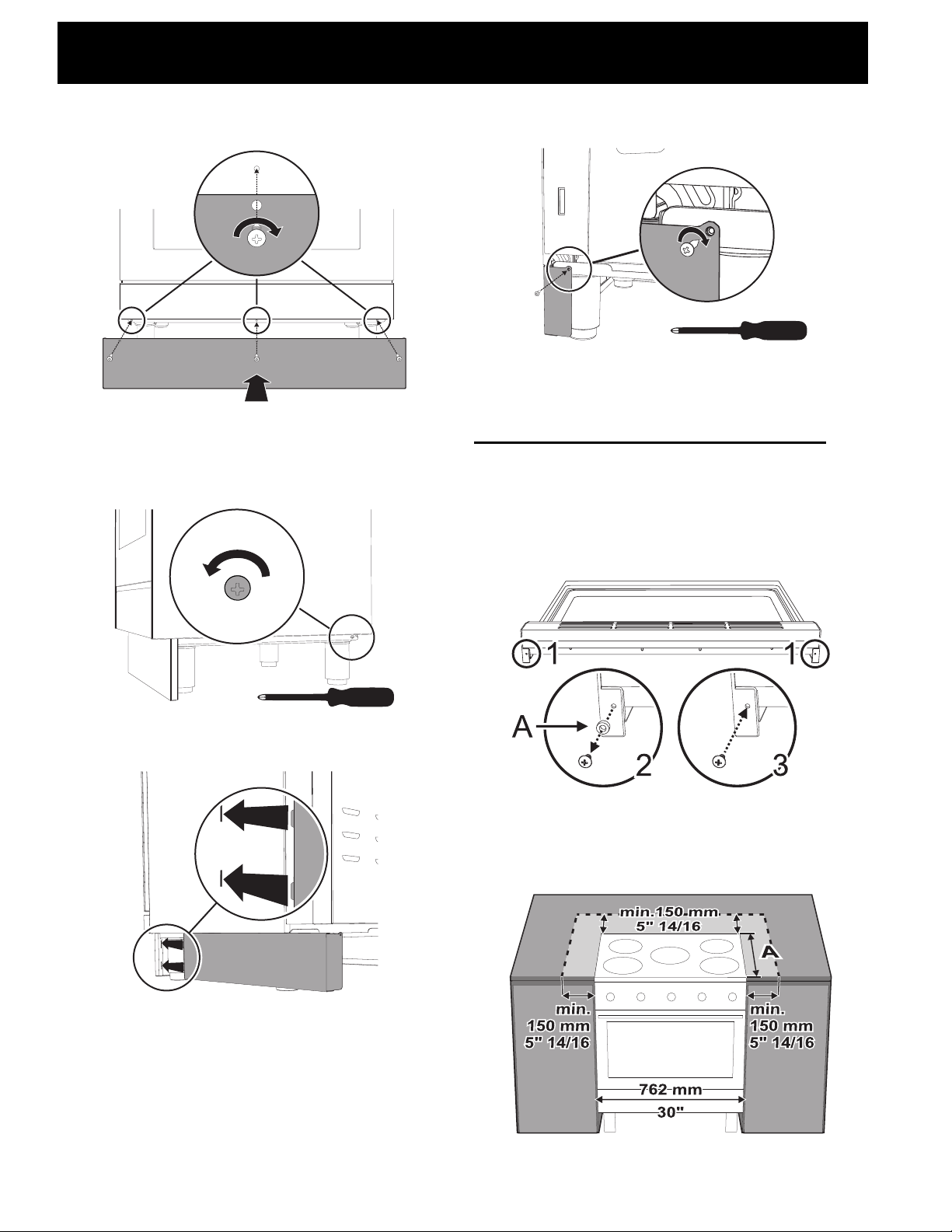 1 1

A

2 3

min.150 mm
5" 14/16

A

min.
150 mm
5" 14/16

min.
150 mm
5" 14/16

762 mm
30"