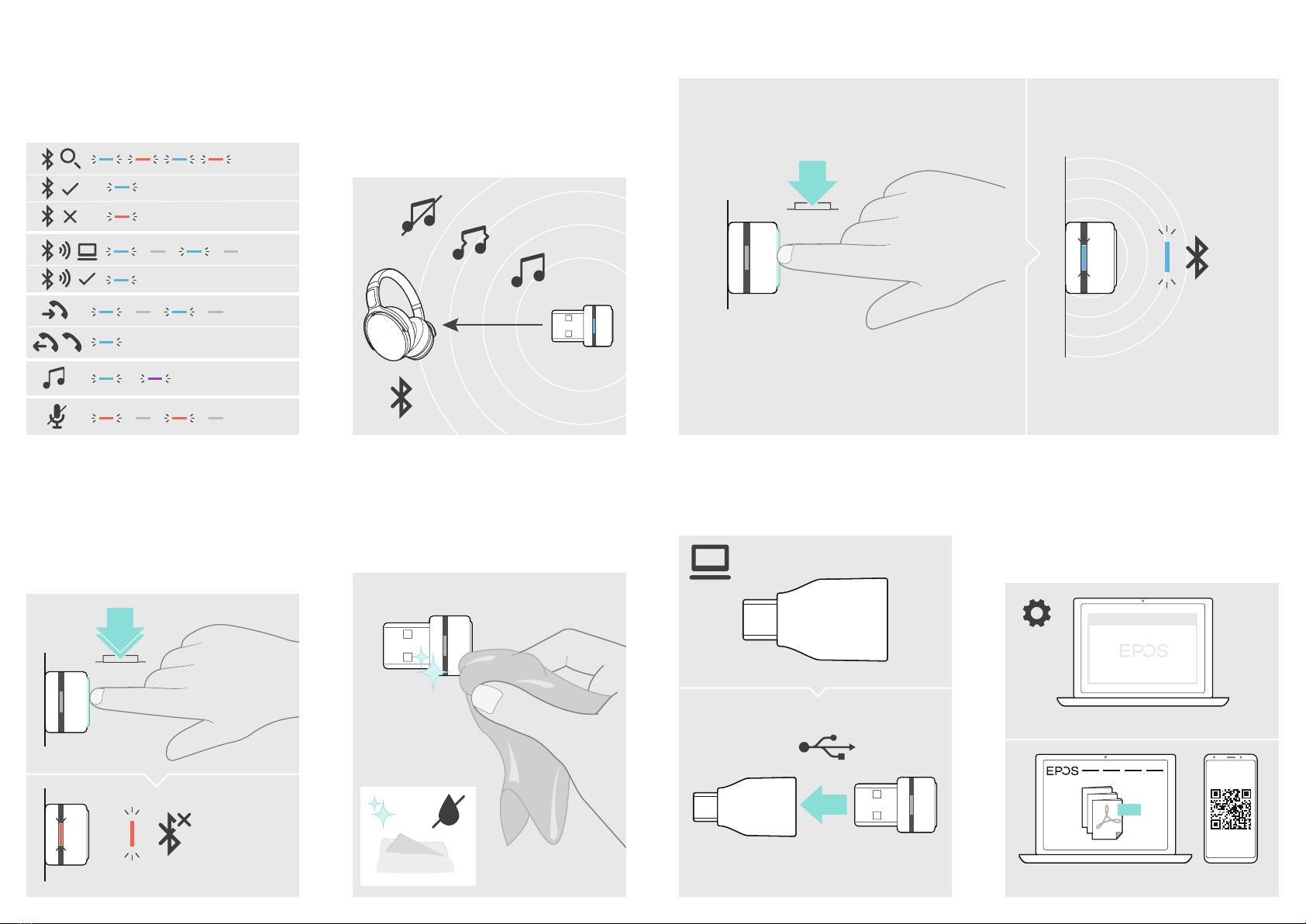 EPOS

EPOS