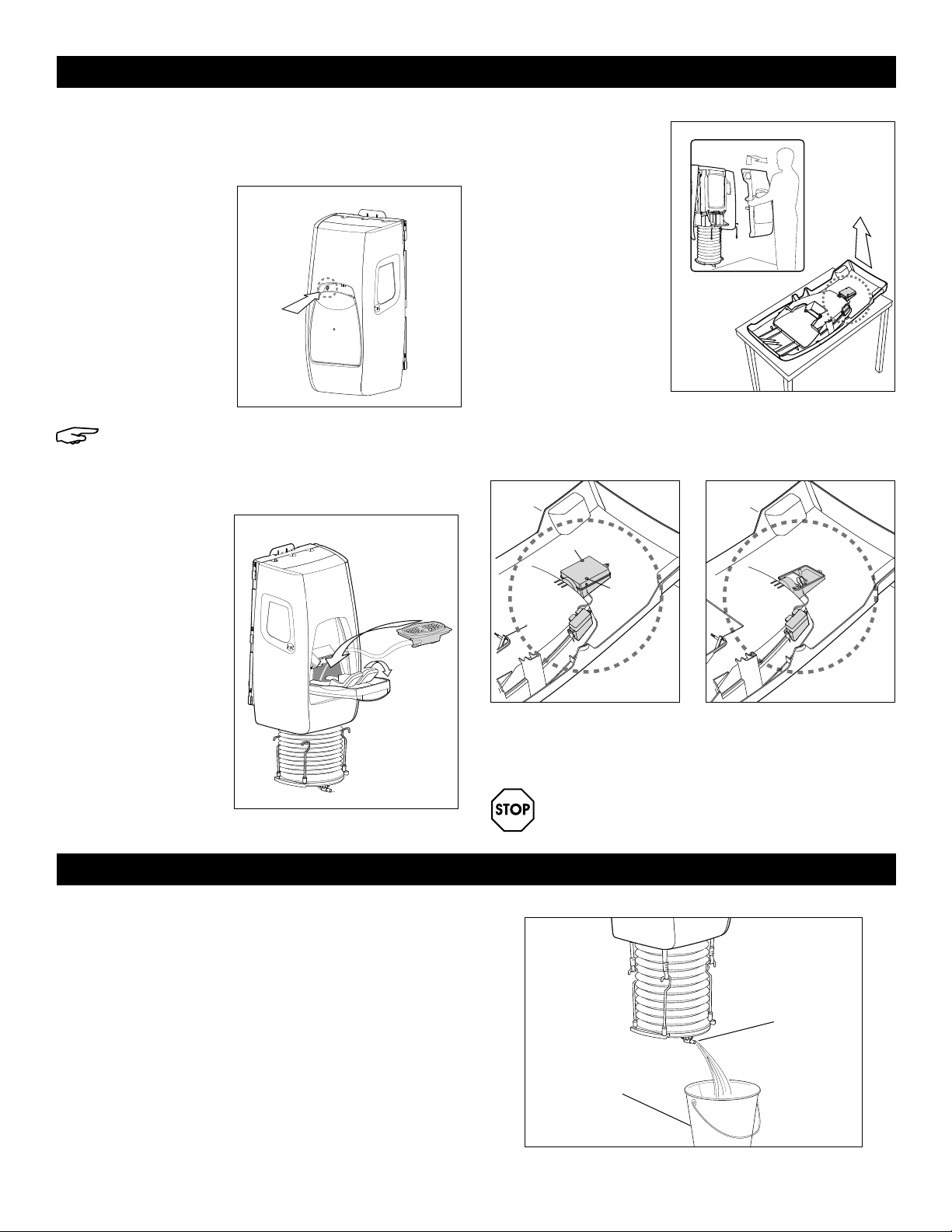 STOP