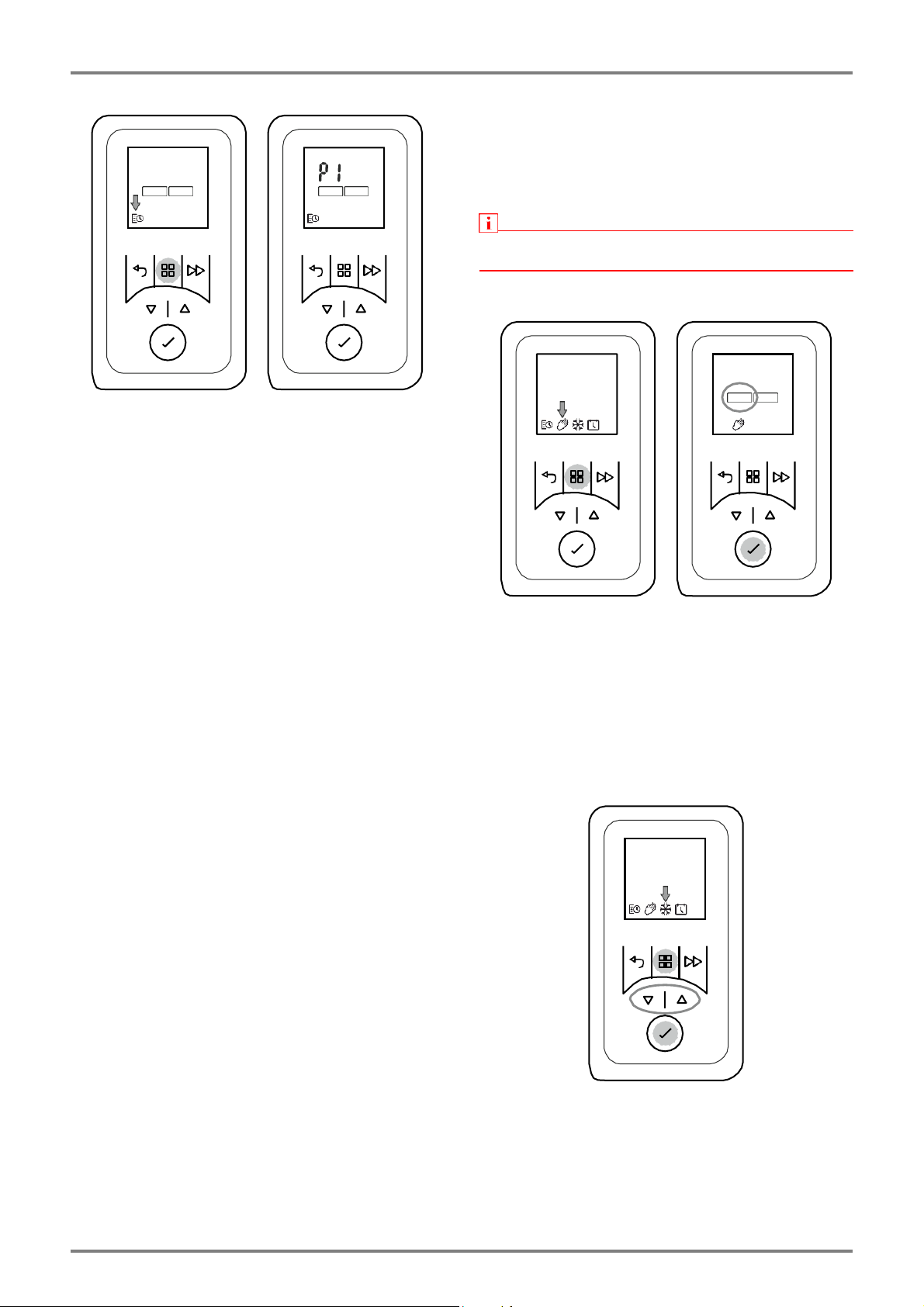 P1