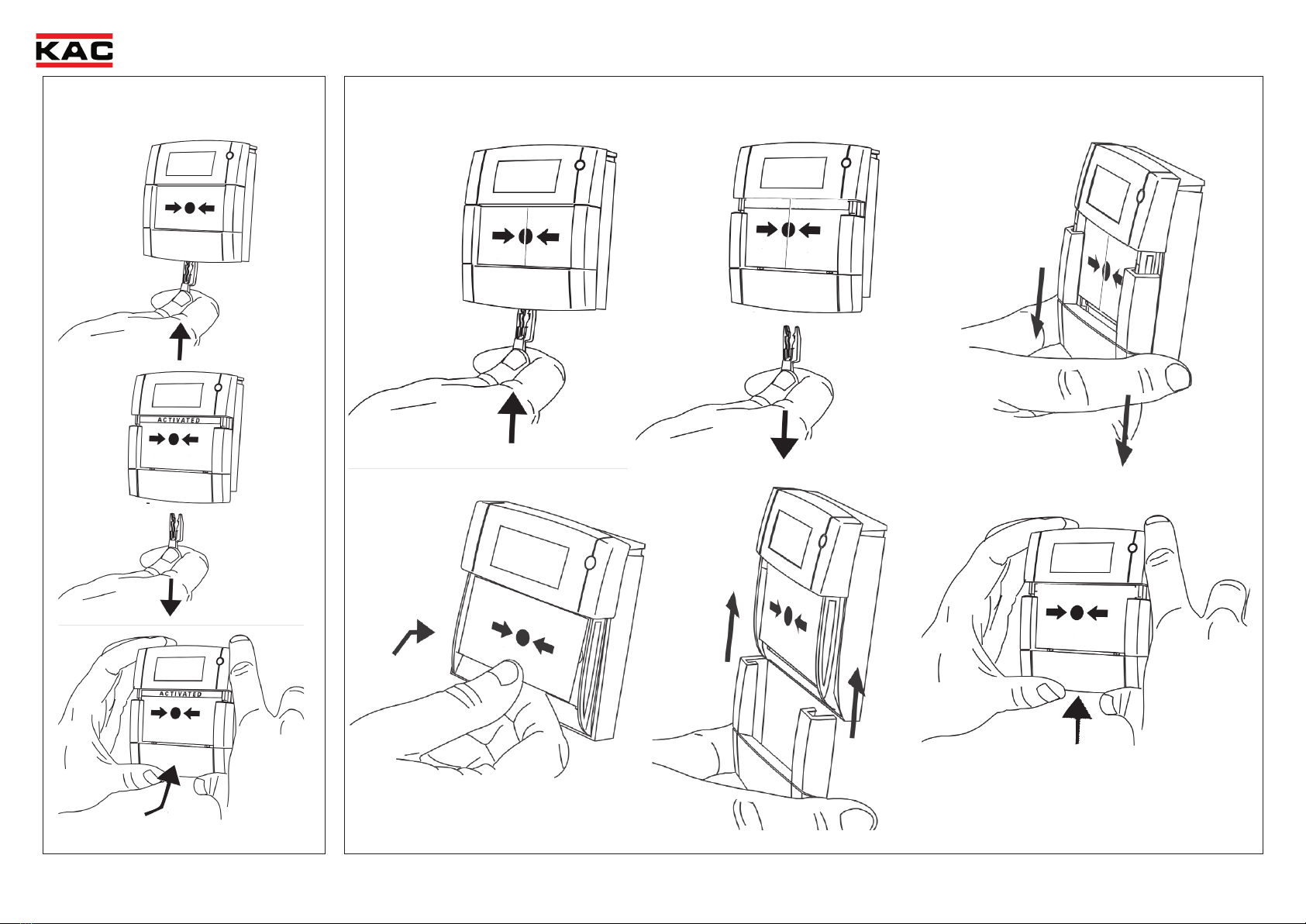 KAC

ACTIVATED

ACTIVATED