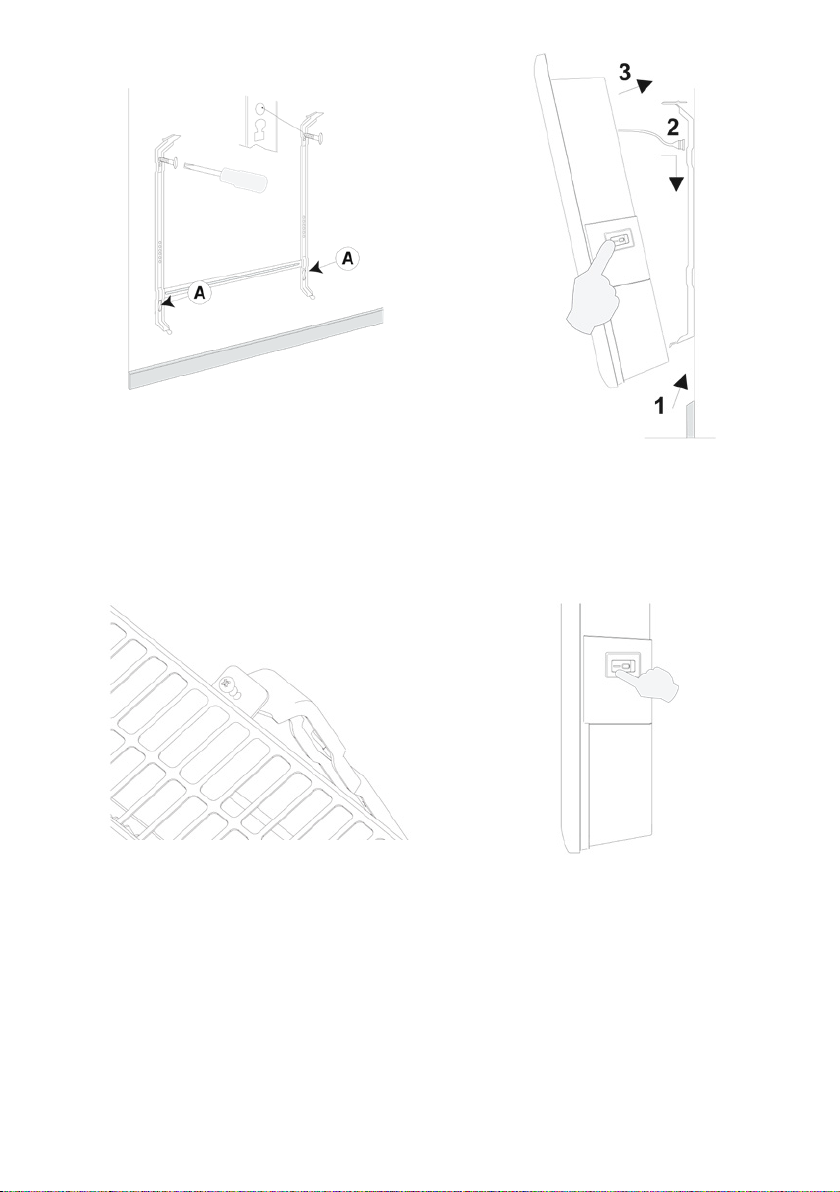 A
A
3
2
1