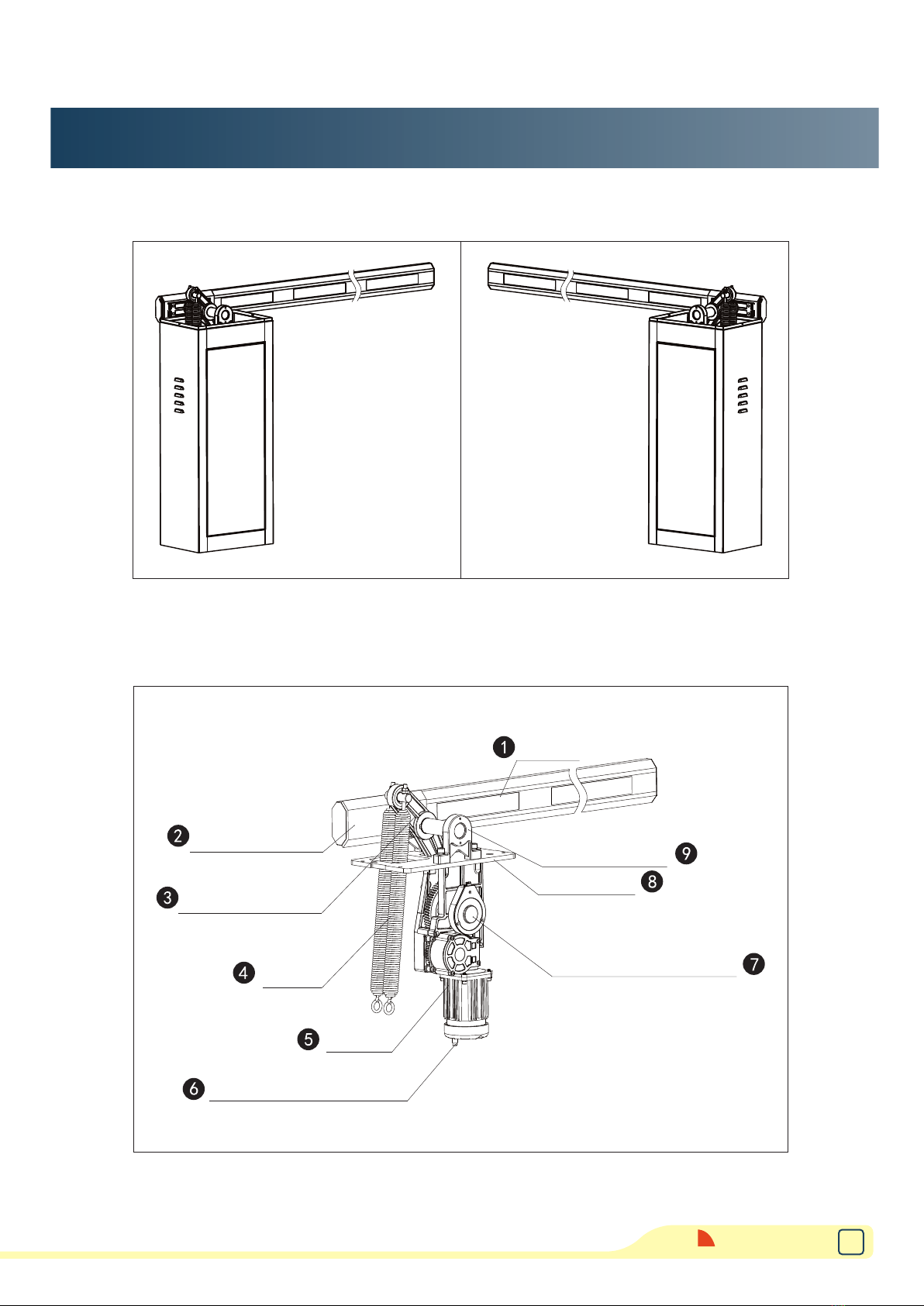 1

2

3

4

5

6

7

8

9