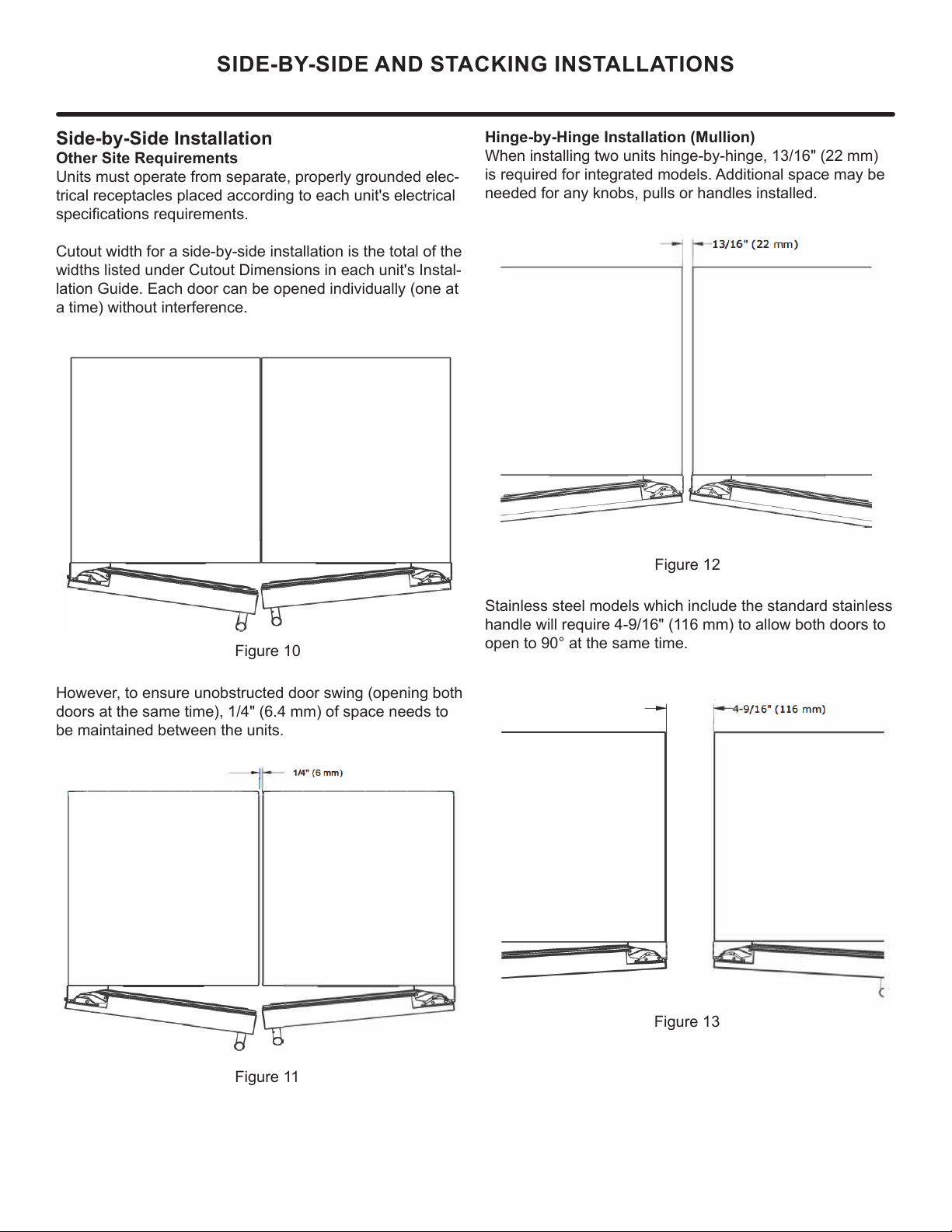 SIDE-BY-SIDE AND STACKING INSTALLATIONS

Side-by-Side Installation
Other Site Requirements
Units must operate from separate, properly grounded electrical receptacles placed according to each unit's electrical specifications requirements.

Cutout width for a side-by-side installation is the total of the widths listed under Cutout Dimensions in each unit's Installation Guide. Each door can be opened individually (one at a time) without interference.

Figure 10

However, to ensure unobstructed door swing (opening both doors at the same time), 1/4" (6.4 mm) of space needs to be maintained between the units.

1/4" (6 mm)

Figure 11

Hinge-by-Hinge Installation (Mullion)
When installing two units hinge-by-hinge, 13/16" (22 mm) is required for integrated models. Additional space may be needed for any knobs, pulls or handles installed.

13/16" (22 mm)

Figure 12

Stainless steel models which include the standard stainless handle will require 4-9/16" (116 mm) to allow both doors to open to 90° at the same time.

4-9/16" (116 mm)

Figure 13