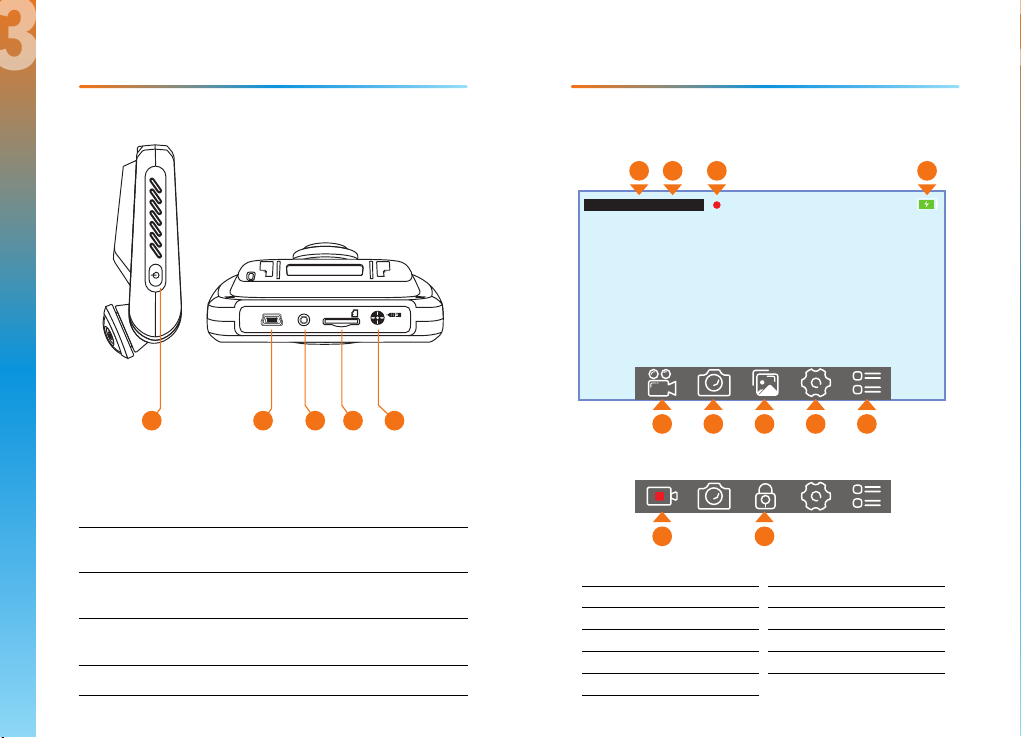 3