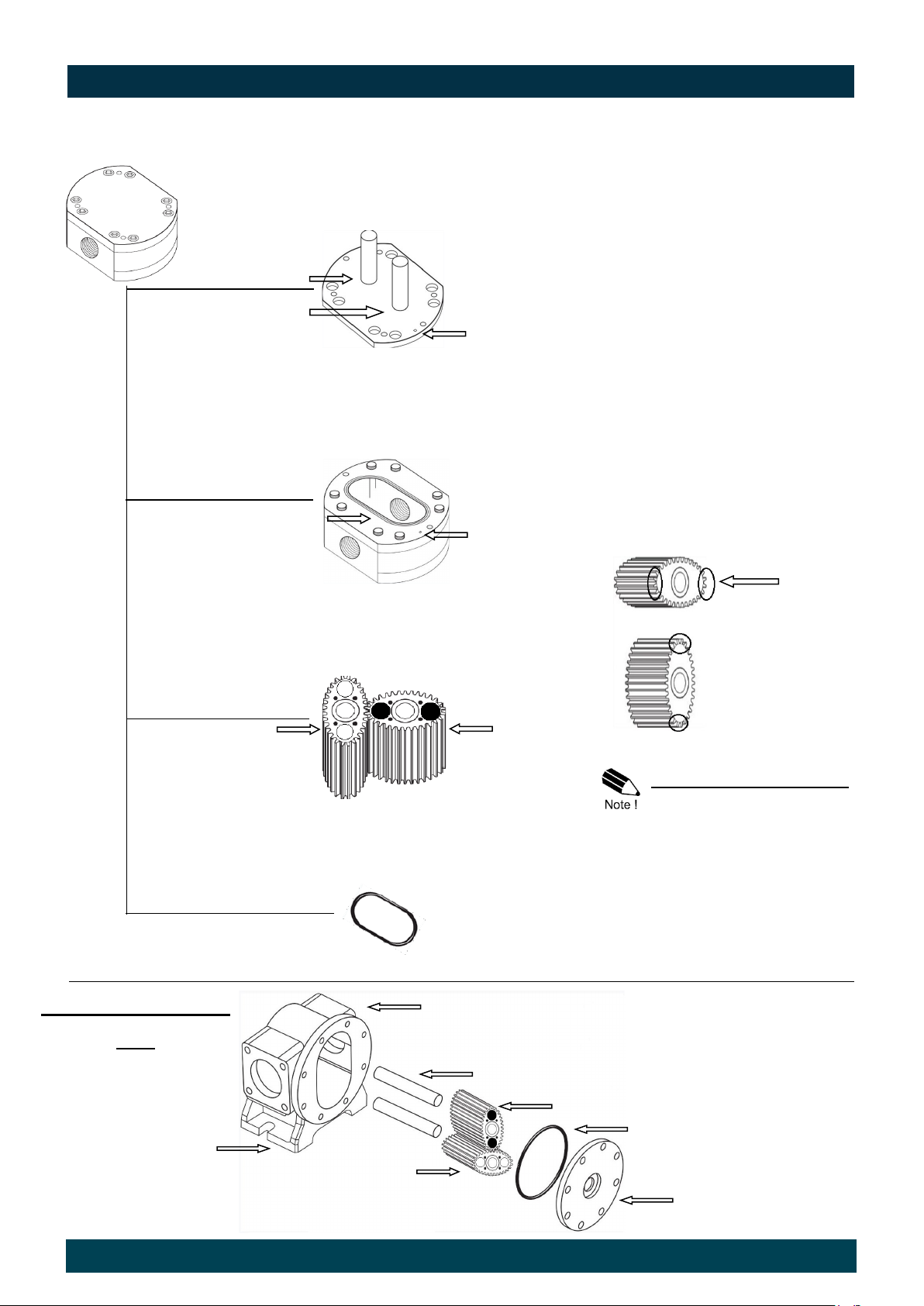 Note !