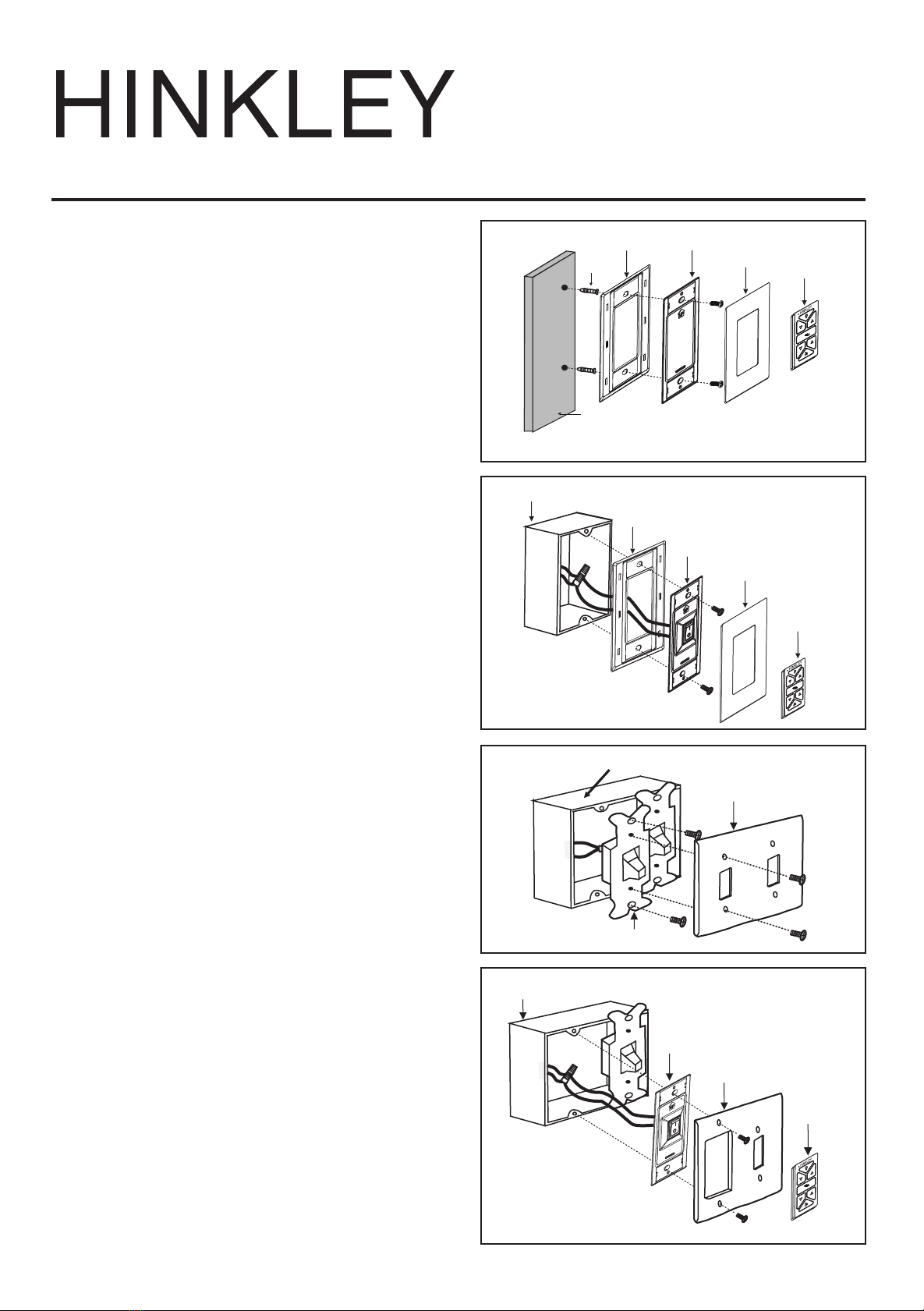 HINKLEY