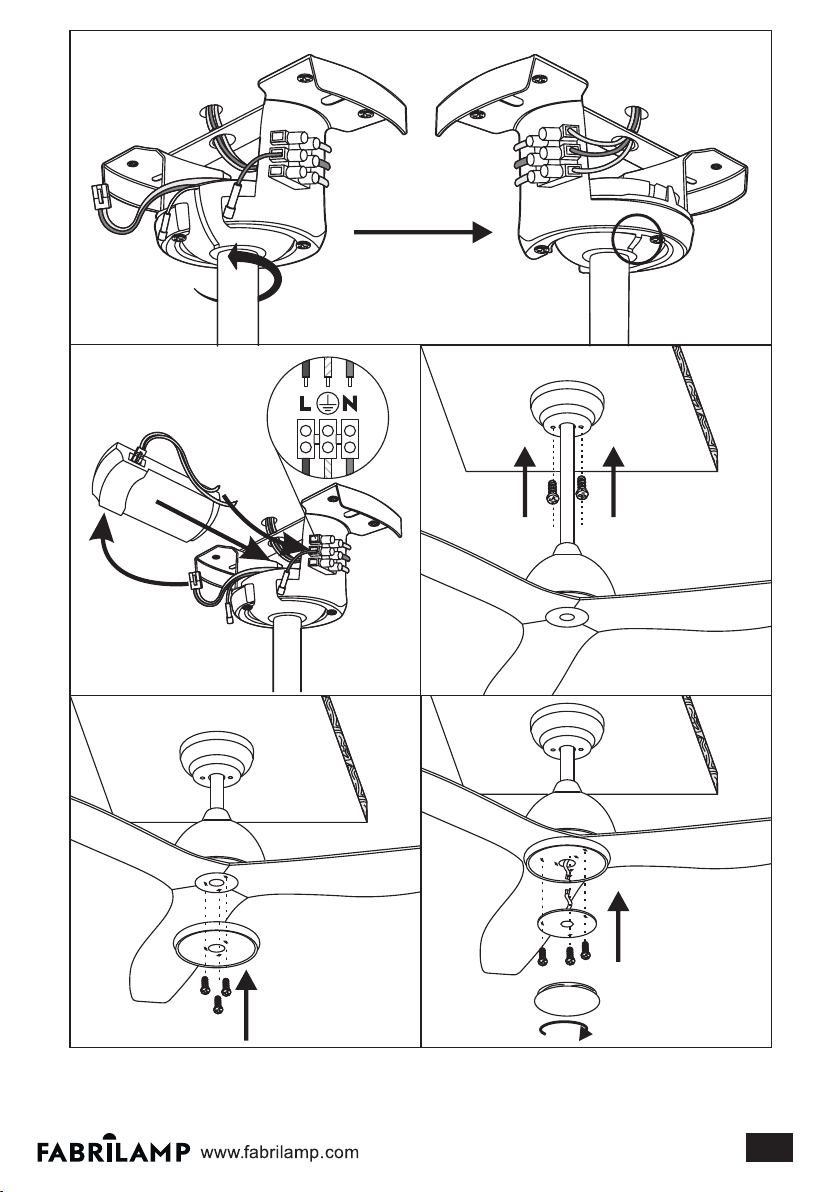 L N

FABRILAMP www.fabrilamp.com