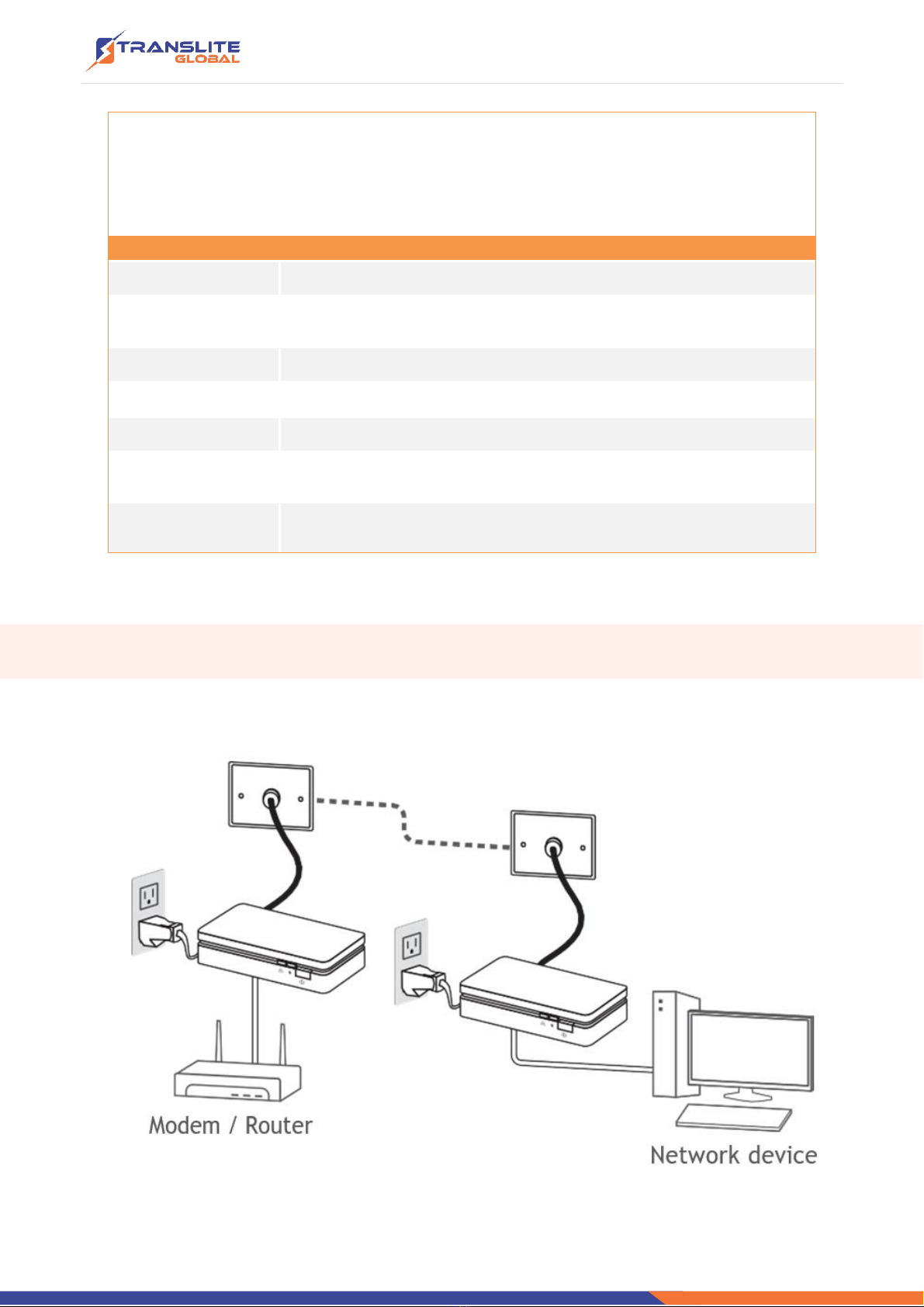 TRANSLITE
GLOBAL

Modem / Router

Network device