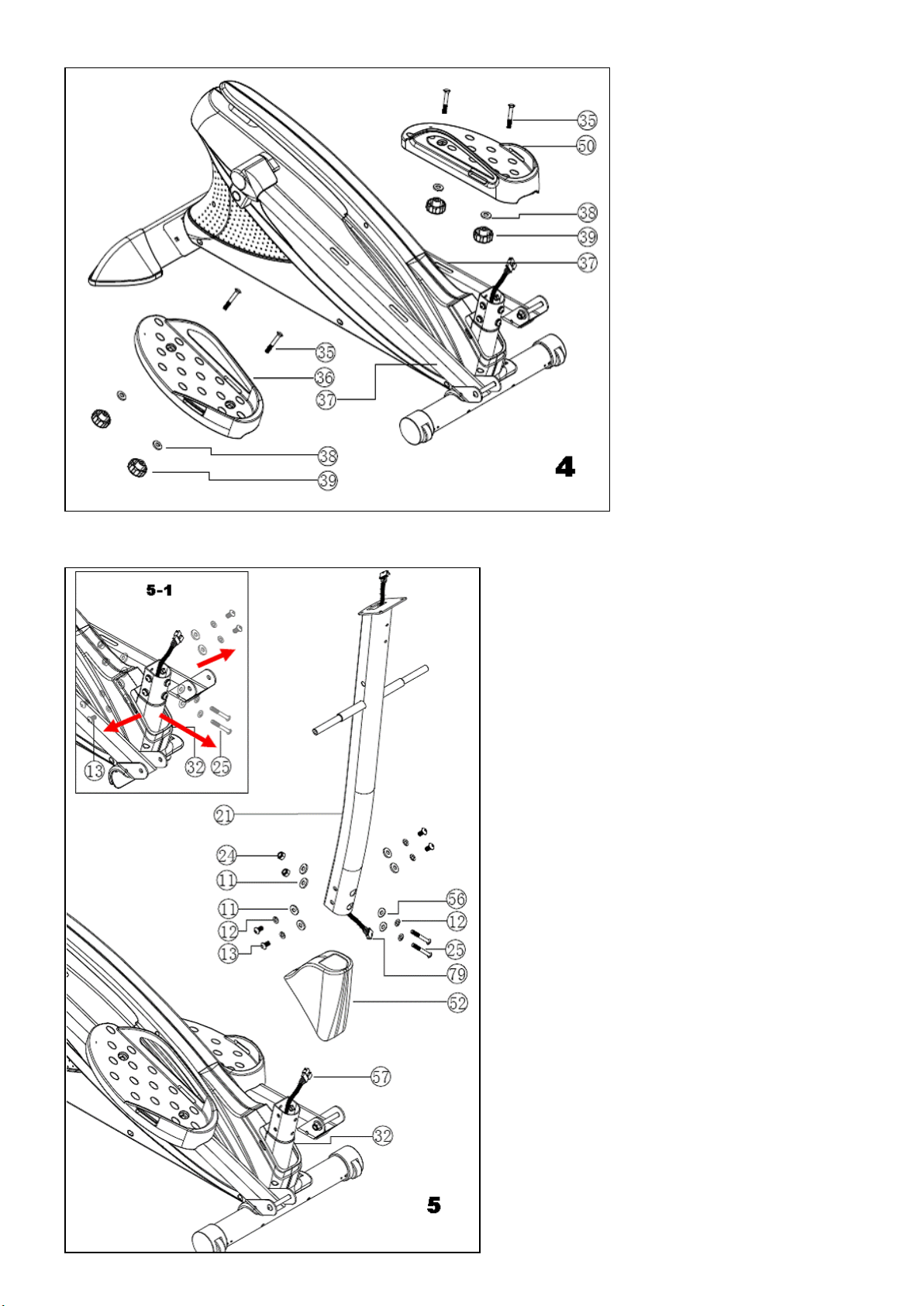 35
50
38
39
37
35
36
37
38
39
4

5-1
13
32
25
21
24
11
11
12
13
56
12
25
79
52
57
32
5