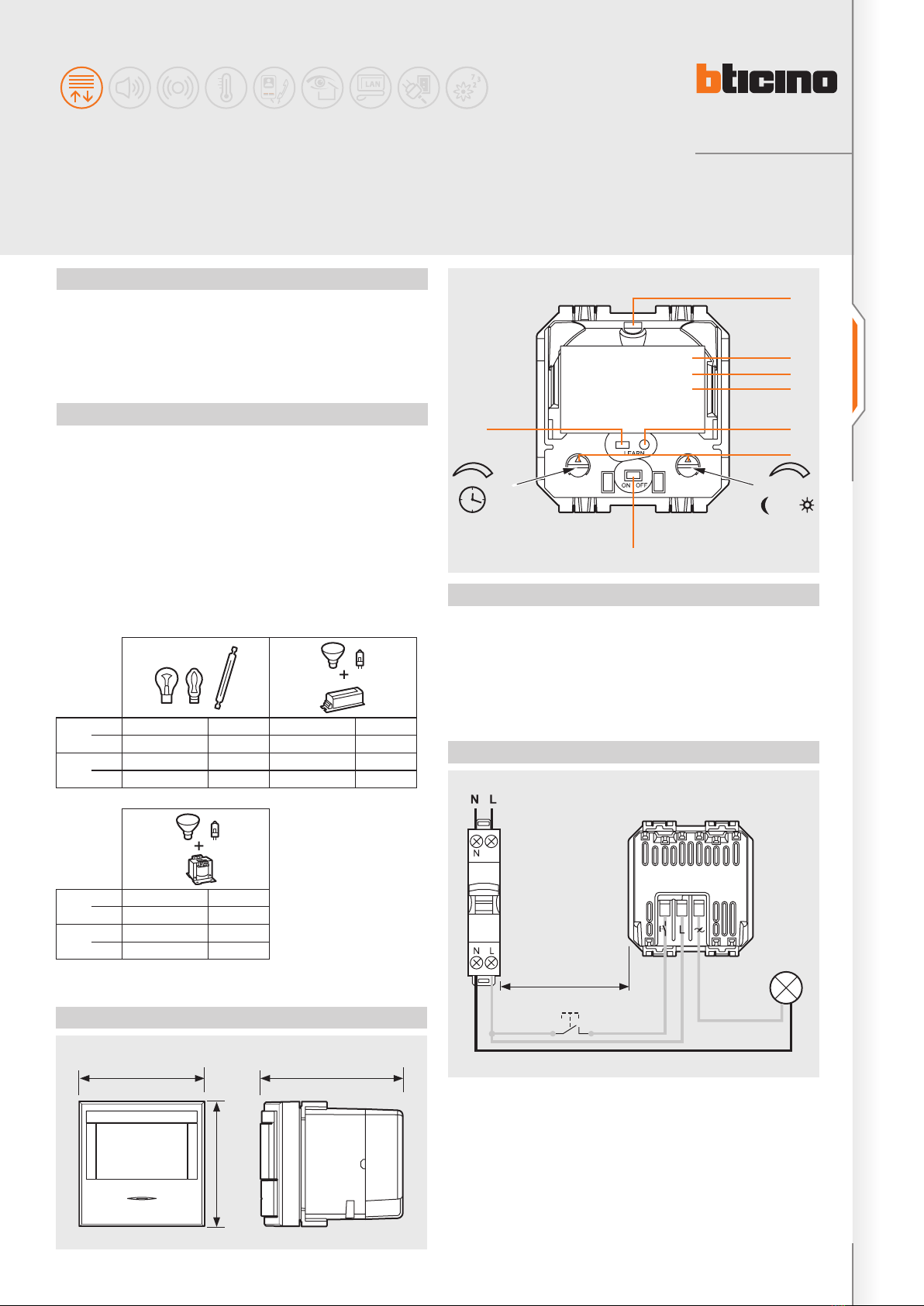 LAN

bticino

LEARN

ON OFF

N L

N

N L

L