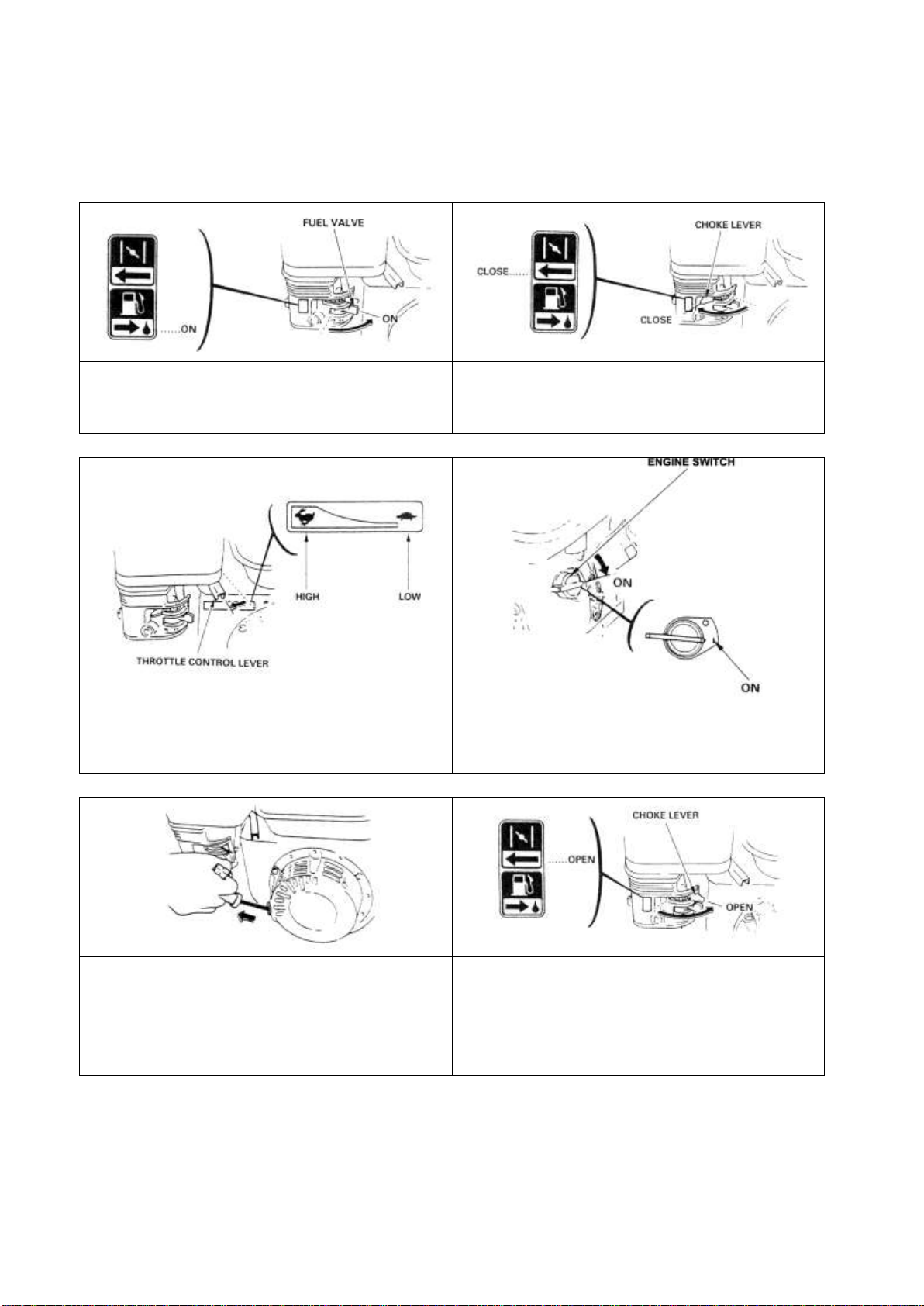 FUEL VALVE
ON
......ON

CHOKE LEVER
CLOSE......
CLOSE

HIGH
LOW
THROTTLE CONTROL LEVER

ENGINE SWITCH
ON
ON

CHOKE LEVER
......OPEN
OPEN