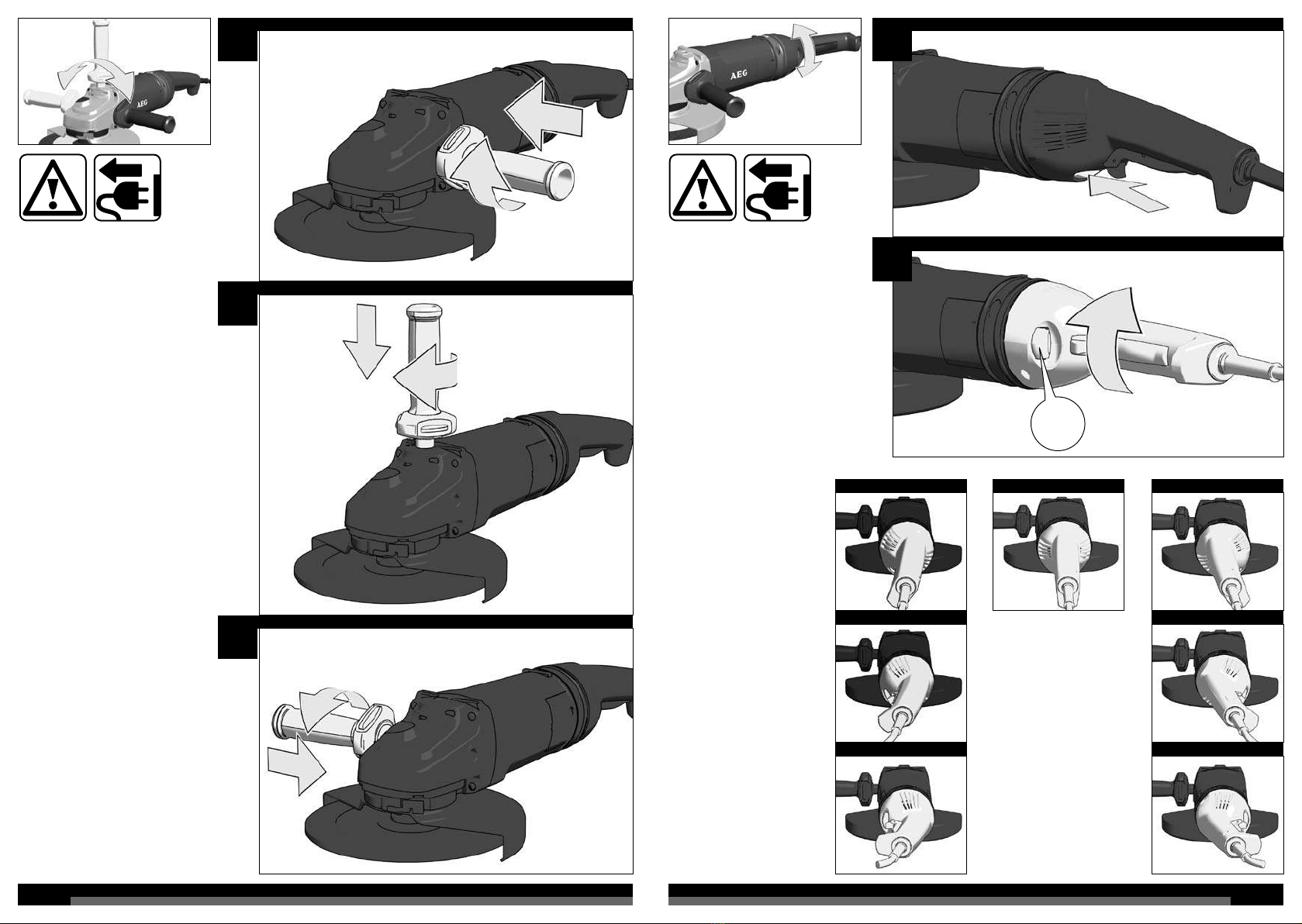 AEG

AEG