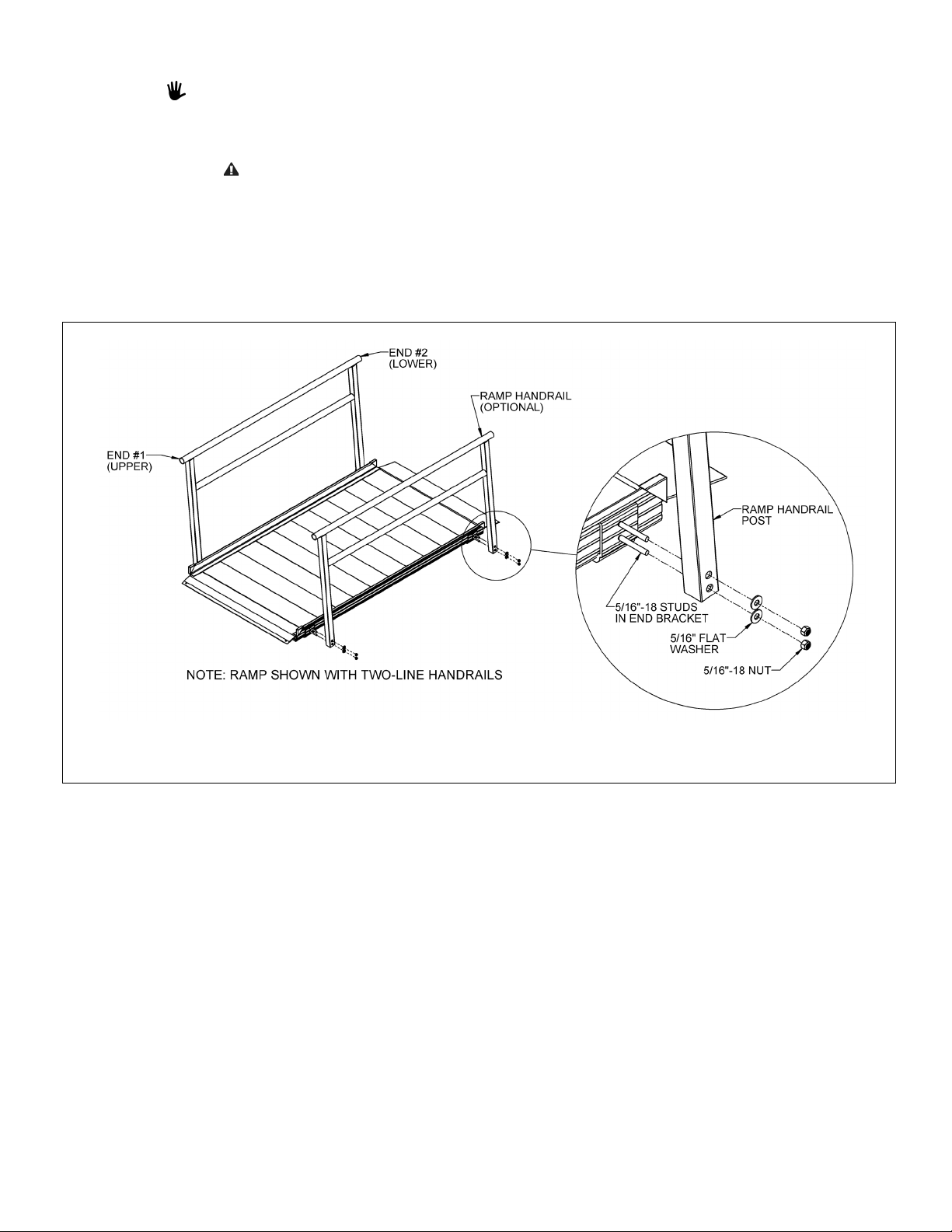 END #2
(LOWER)

RAMP HANDRAIL
(OPTIONAL)

END #1
(UPPER)

RAMP HANDRAIL
POST

5/16"-18 STUDS
IN END BRACKET

5/16" FLAT
WASHER

5/16"-18 NUT

NOTE: RAMP SHOWN WITH TWO-LINE HANDRAILS