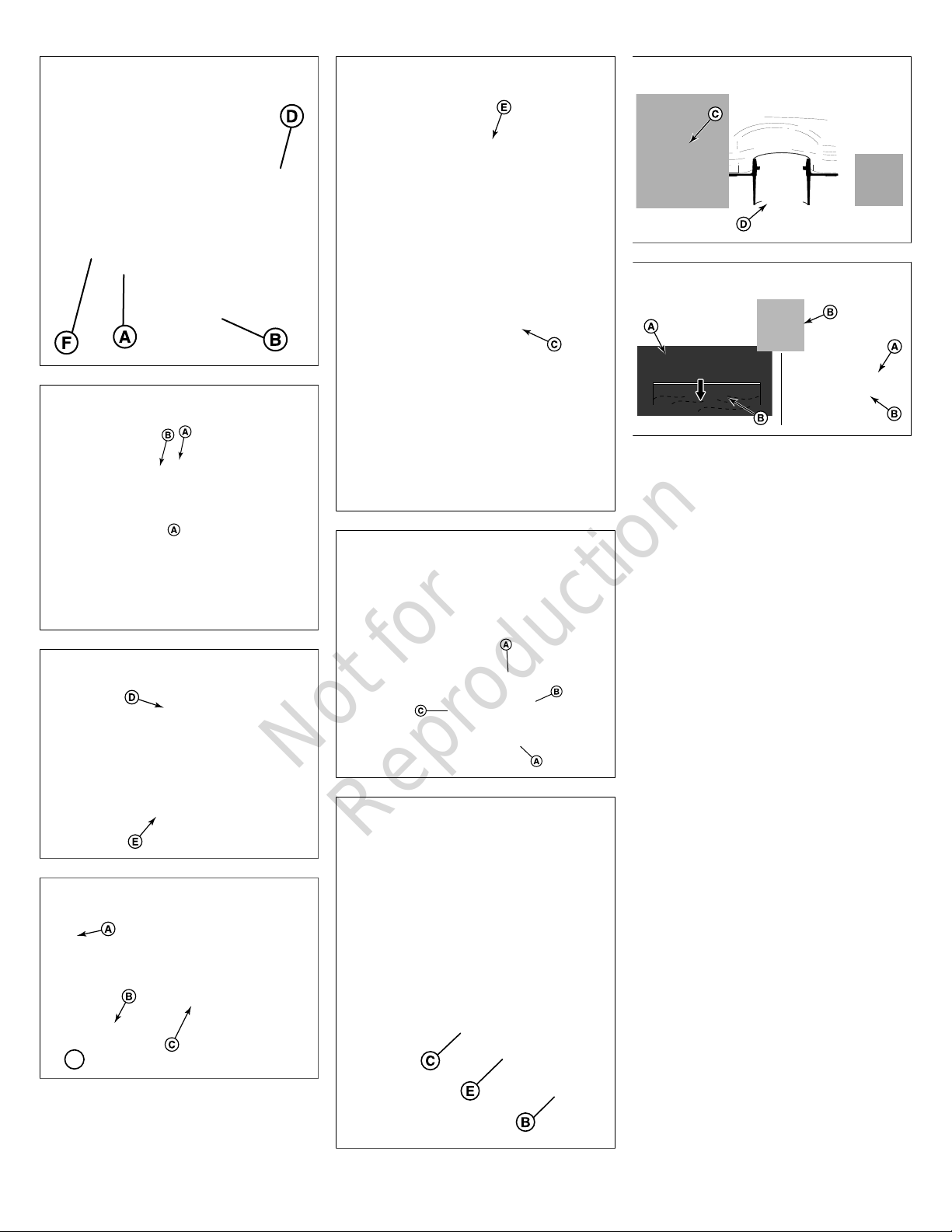 D
F
A
B

B
A
A

D
E

A
B
C

E
C

A
B
C
A

C
E
B

C
D

A
B
B
A
B

Not for Reproduction