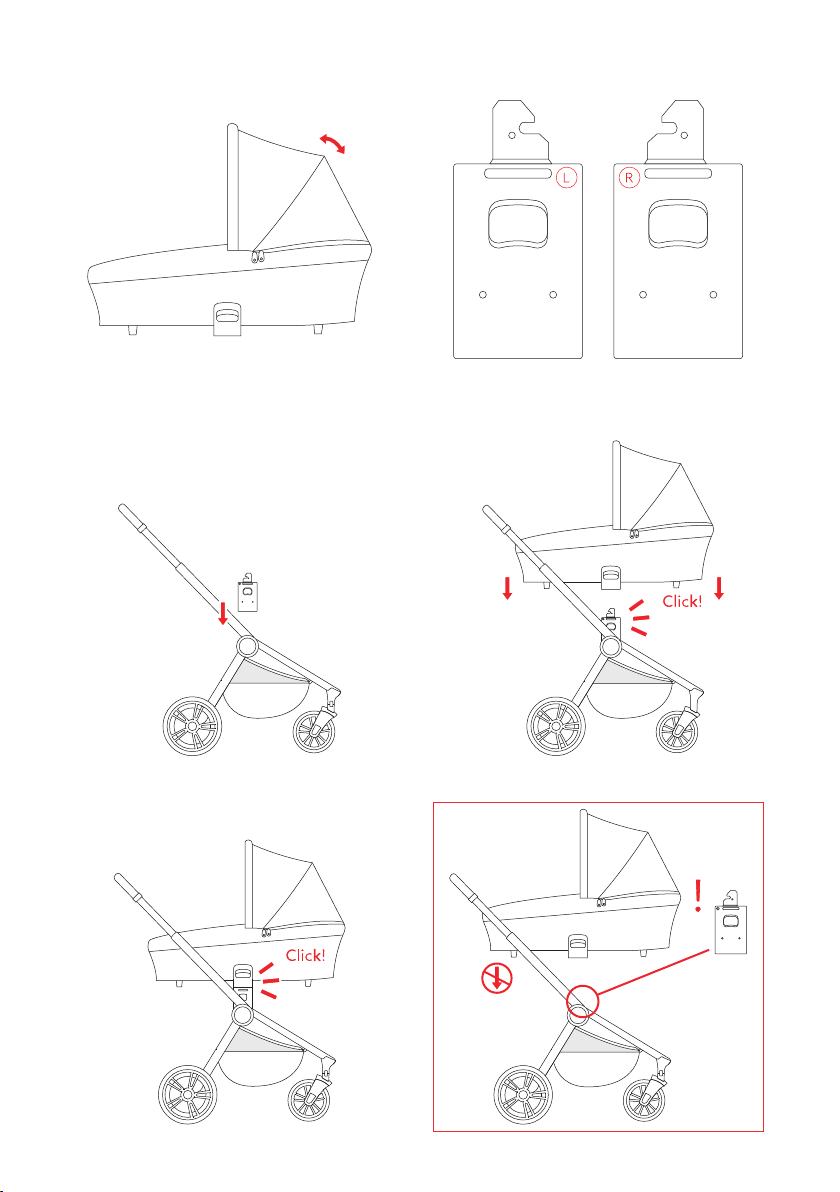 L

R

Click!

Click!

!