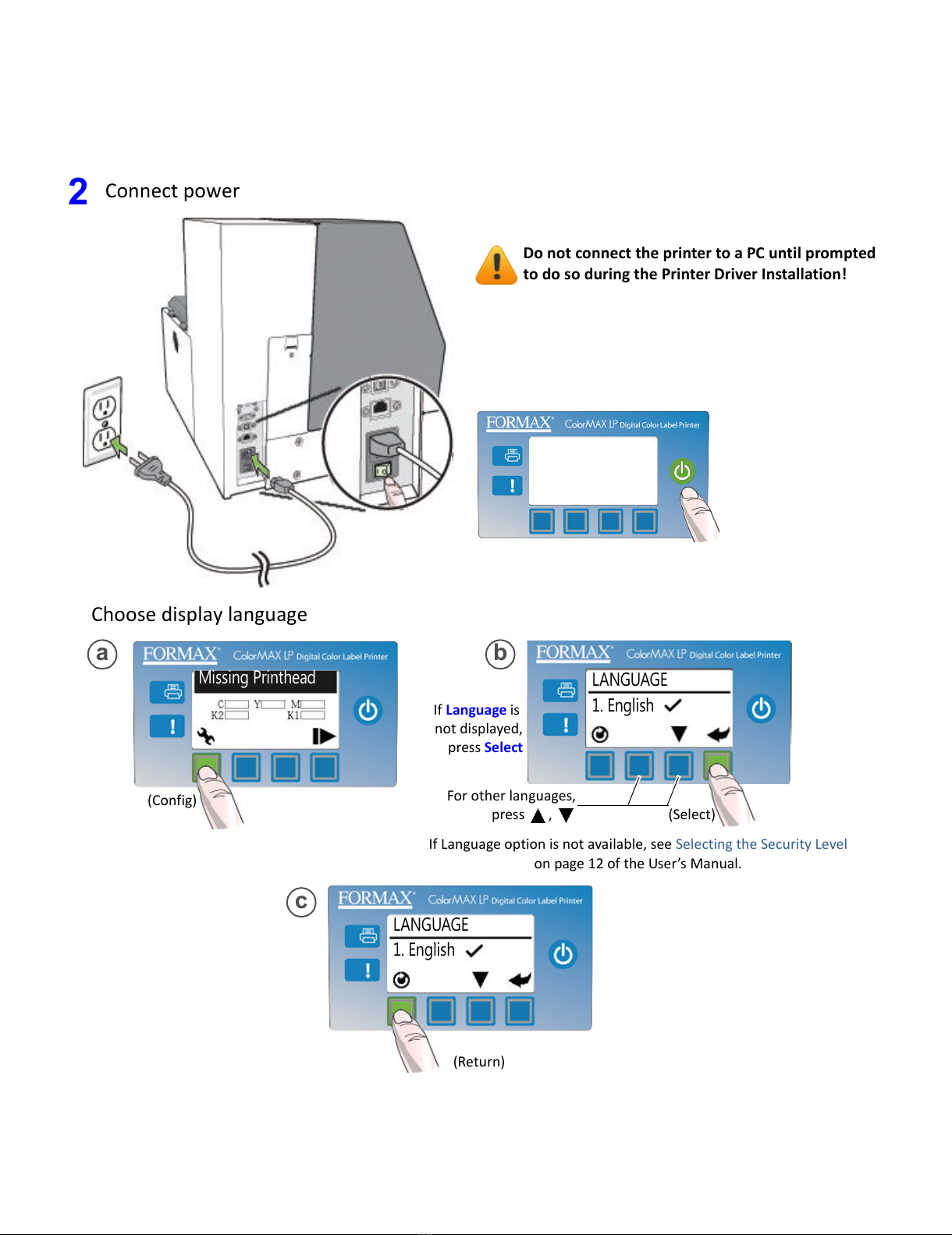 2 Connect power

Do not connect the printer to a PC until prompted to do so during the Printer Driver Installation!

FORMAX ColorMAX LP Digital Color Label Printer

Choose display language

a

FORMAX ColorMAX LP Digital Color Label Printer

Missing Printhead

C Y M
K2 K1

(Config)

b

FORMAX ColorMAX LP Digital Color Label Printer

LANGUAGE
1. English

If Language is not displayed, press Select

For other languages, press ▲, ▼

(Select)

If Language option is not available, see Selecting the Security Level on page 12 of the User's Manual.

c

FORMAX ColorMAX LP Digital Color Label Printer

LANGUAGE
1. English

(Return)