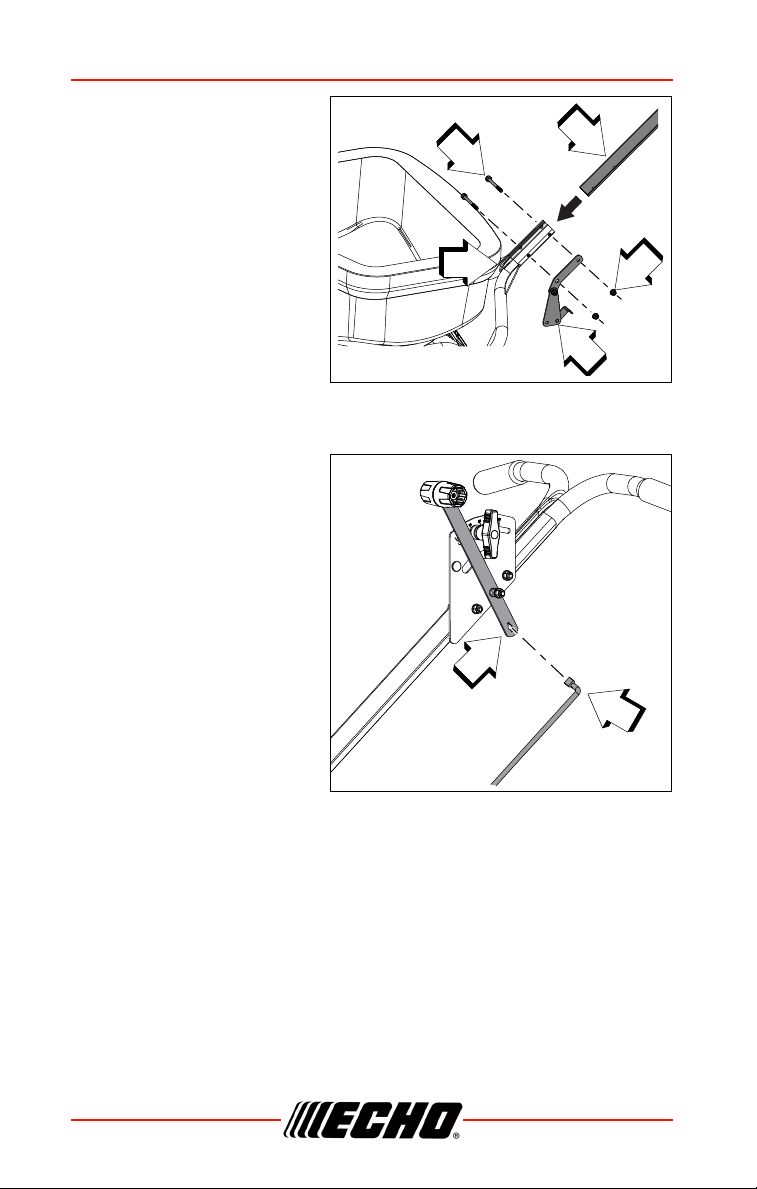 ECHO®