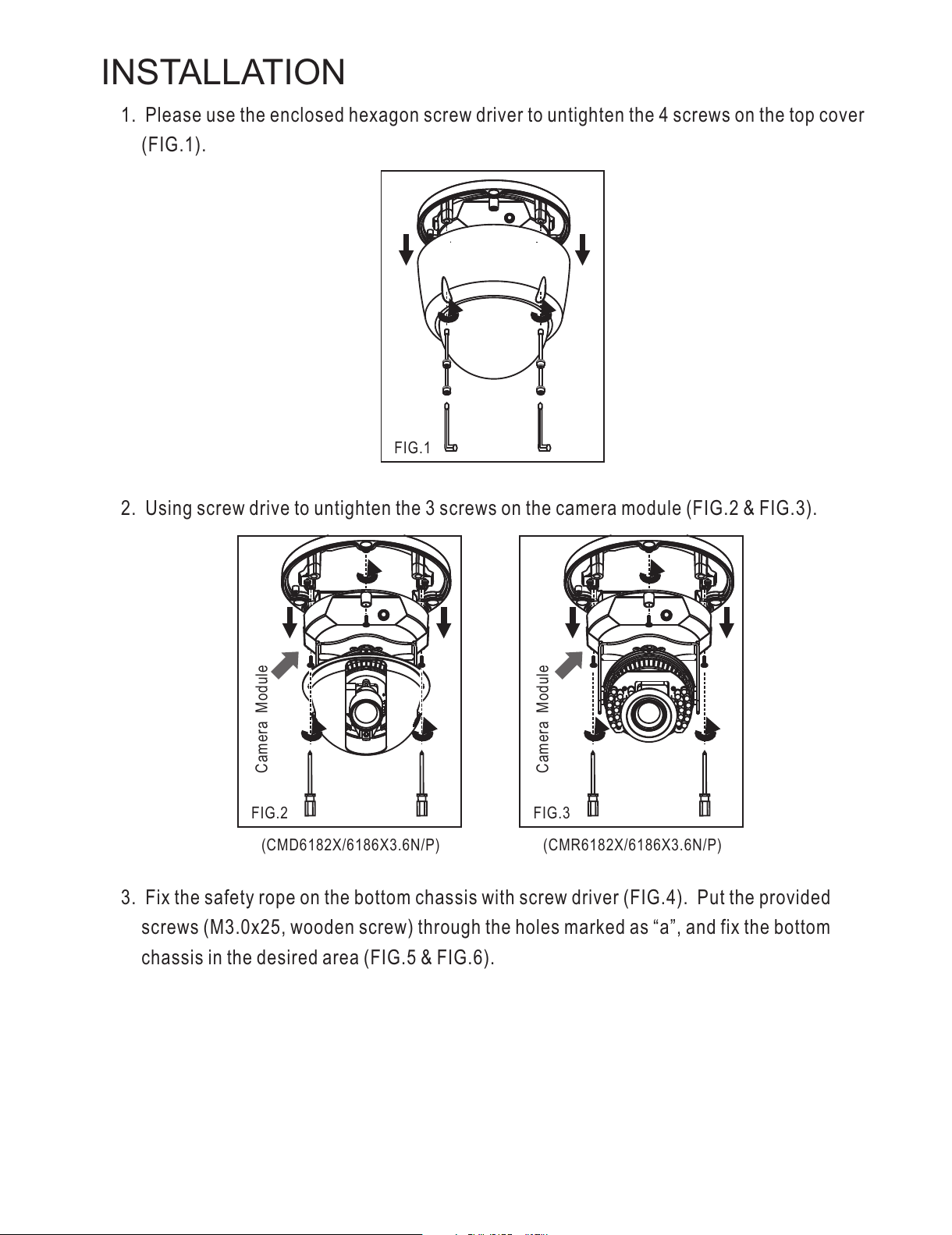 INSTALLATION

1. Please use the enclosed hexagon screw driver to untighten the 4 screws on the top cover (FIG.1).

FIG.1

2. Using screw drive to untighten the 3 screws on the camera module (FIG.2 & FIG.3).

Camera Module

FIG.2

(CMD6182X/6186X3.6N/P)

Camera Module

FIG.3

(CMR6182X/6186X3.6N/P)

3. Fix the safety rope on the bottom chassis with screw driver (FIG.4). Put the provided screws (M3.0x25, wooden screw) through the holes marked as “a”, and fix the bottom chassis in the desired area (FIG.5 & FIG.6).