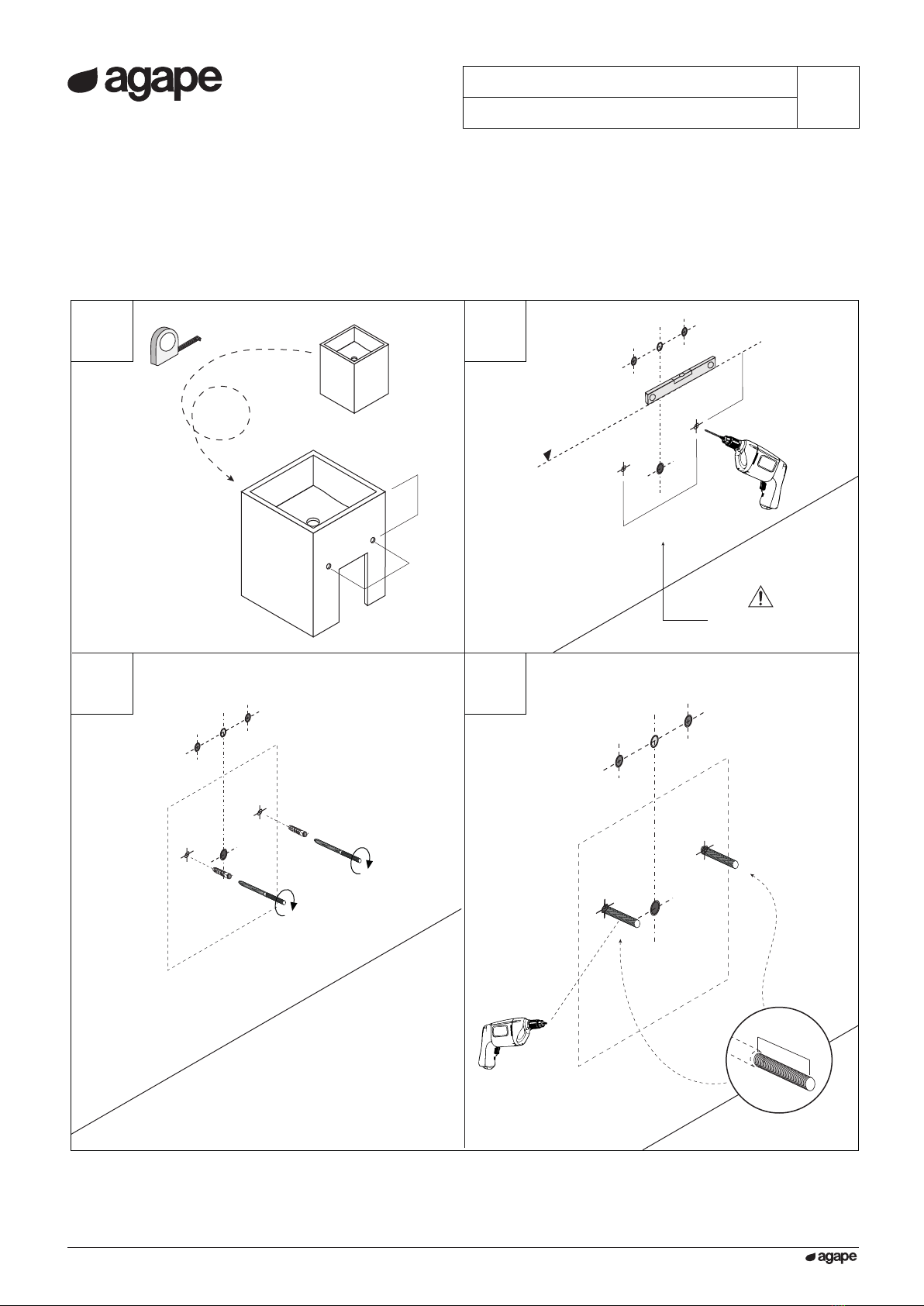 agape

agape