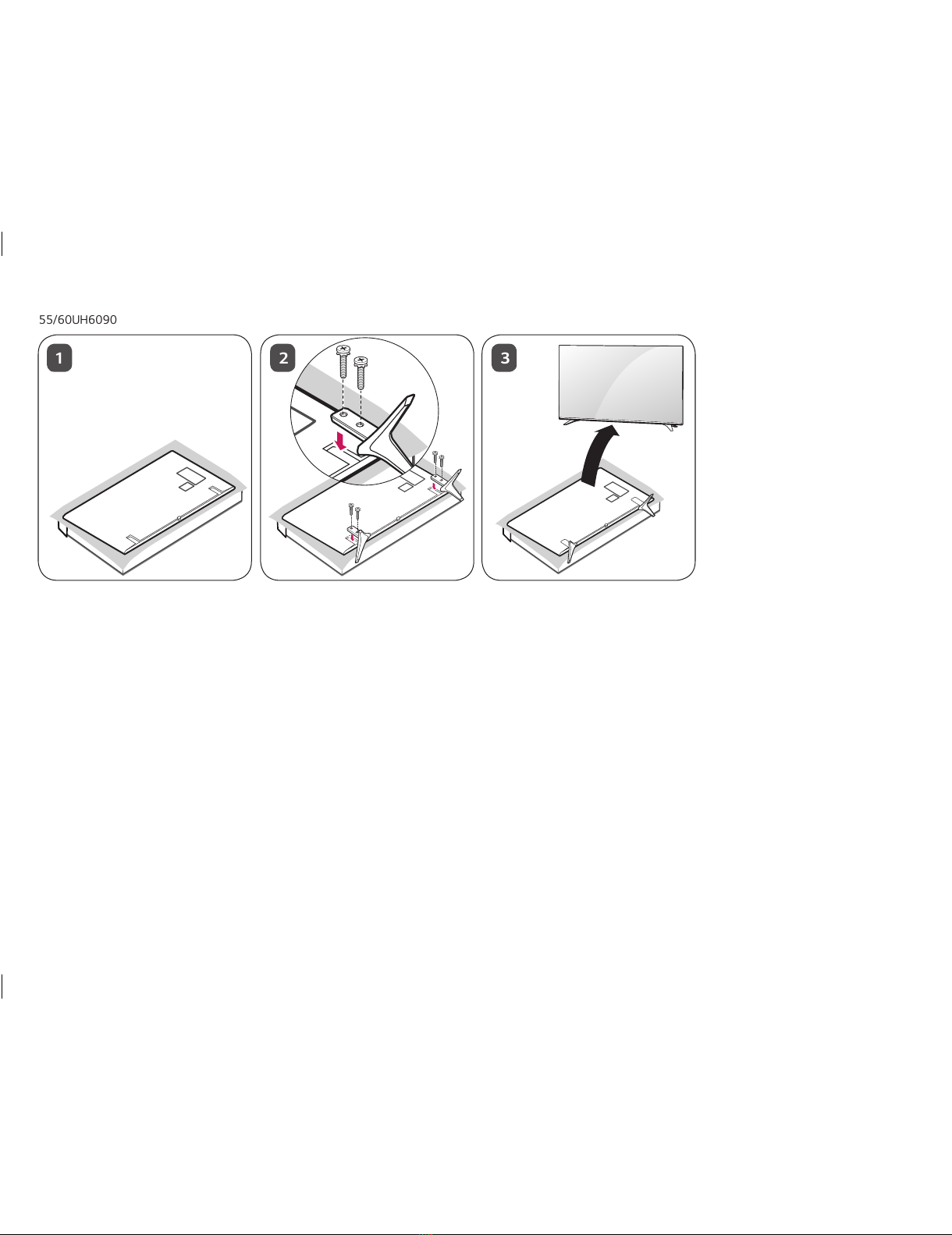 55/60UH6090

1

2

3