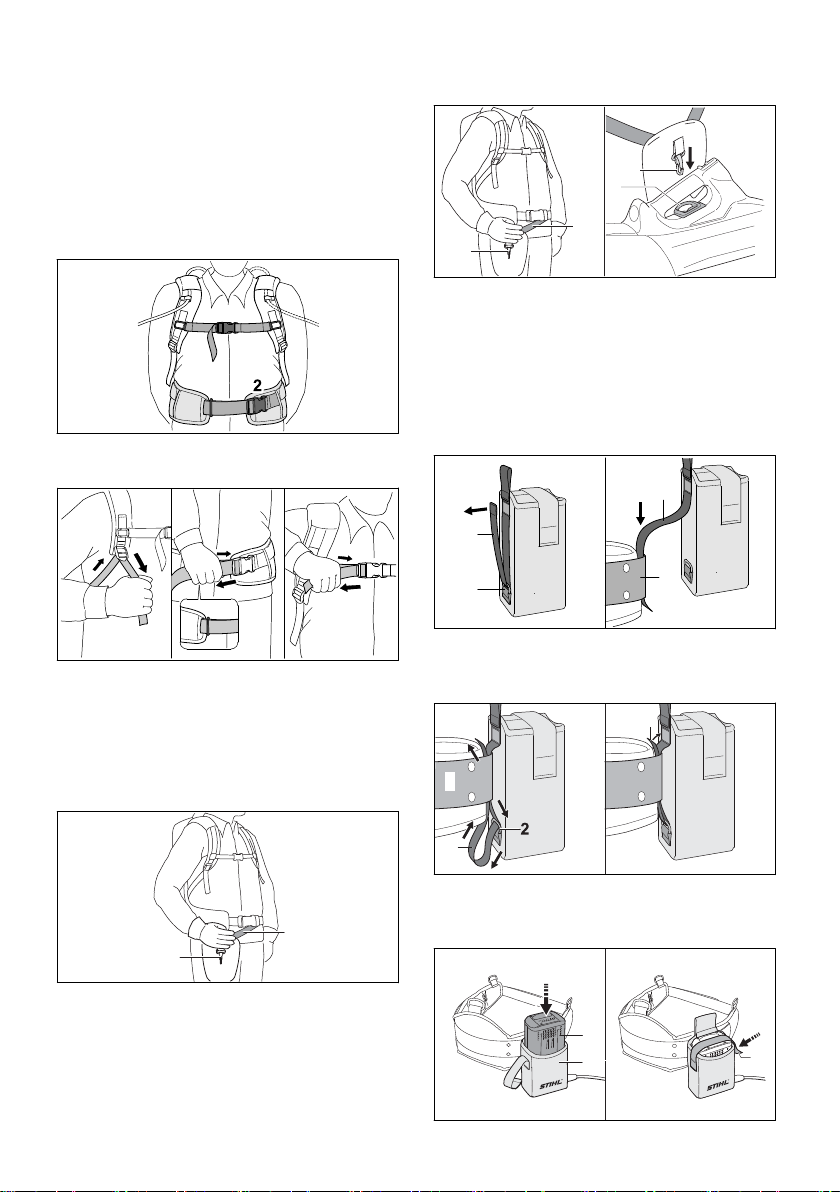 2

2

STIHL

STIHL