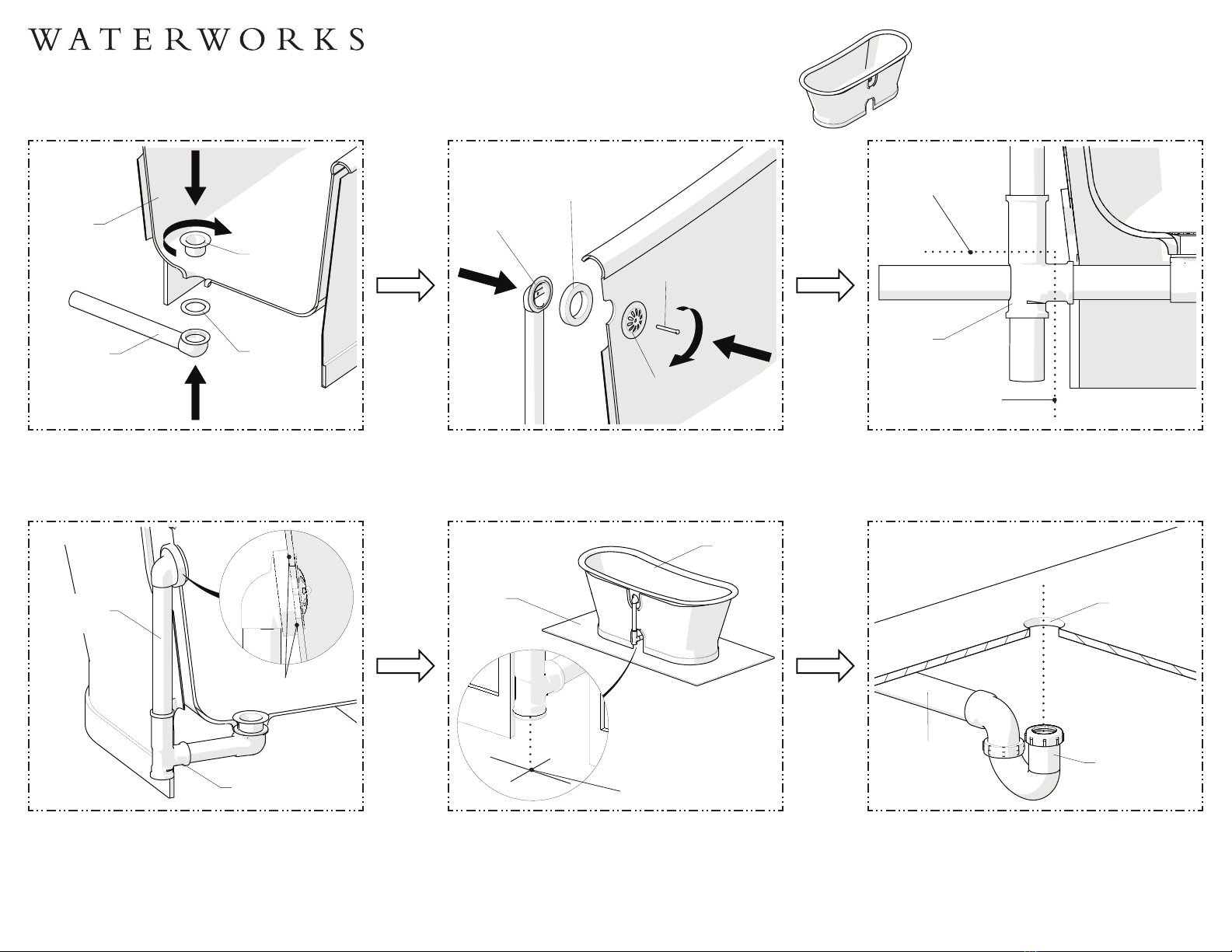 WATERWORKS