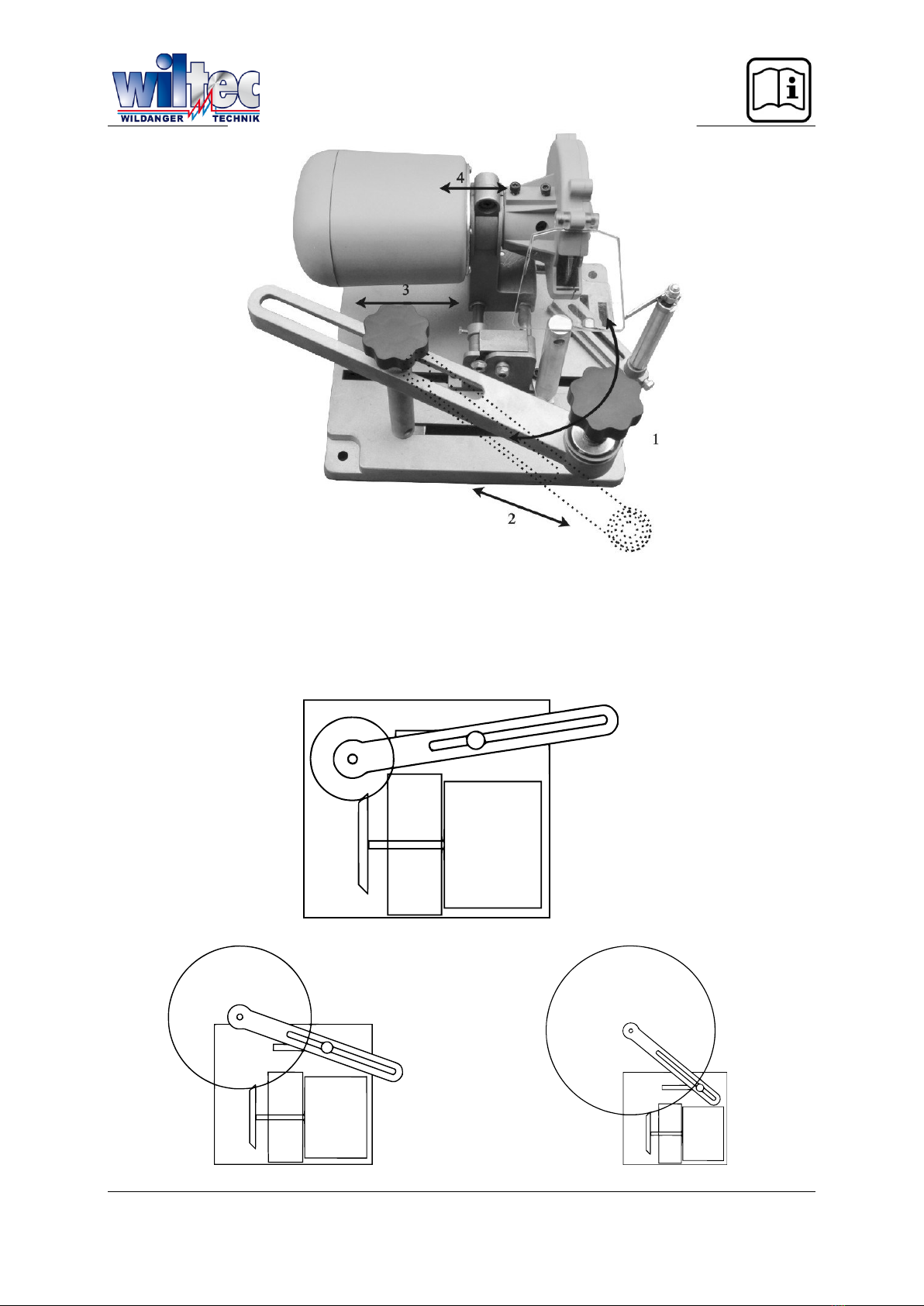 wiltec
WILDANGER TECHNIK

4
3
1
2