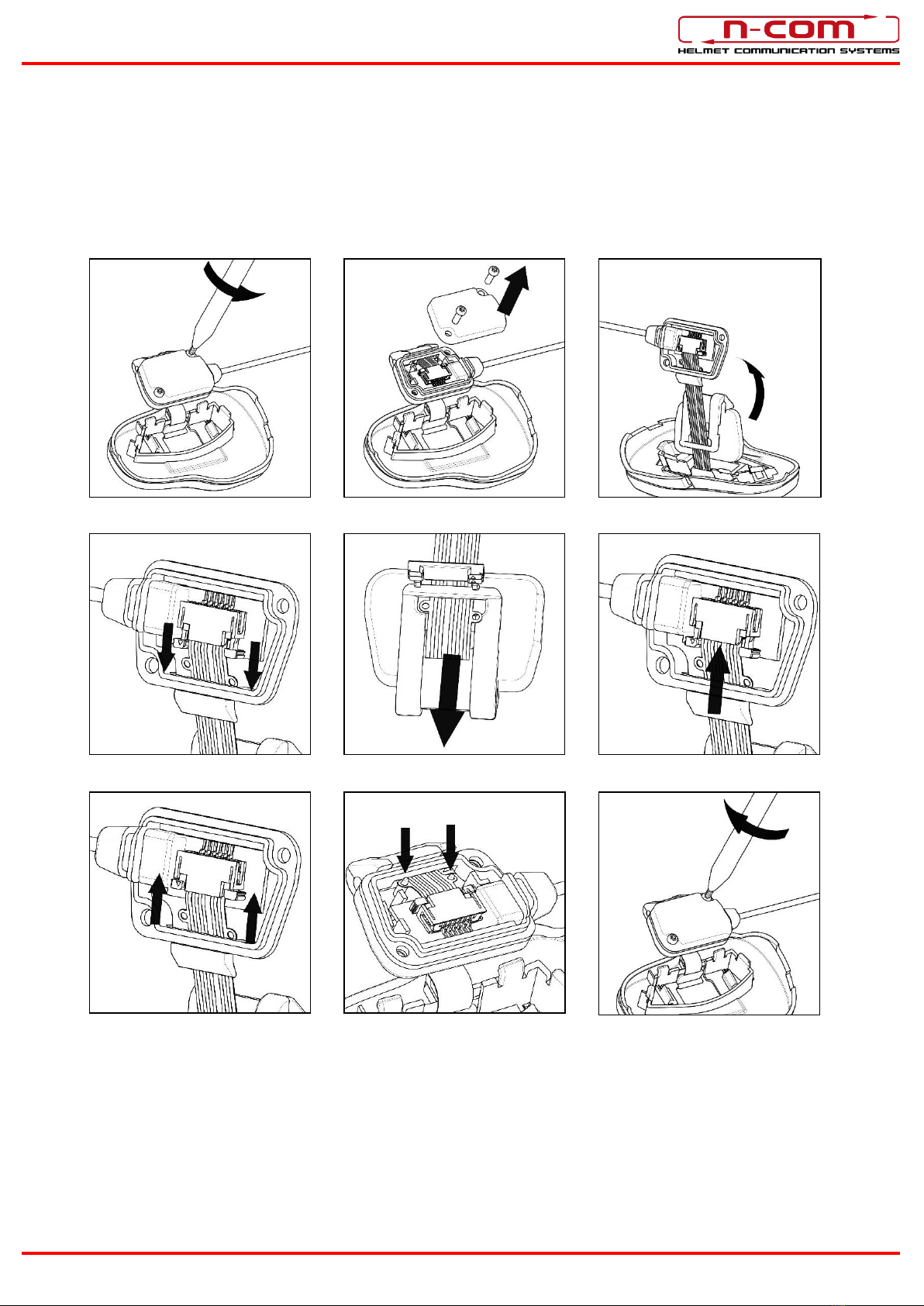 n-com
HELMET COMMUNICATION SYSTEMS