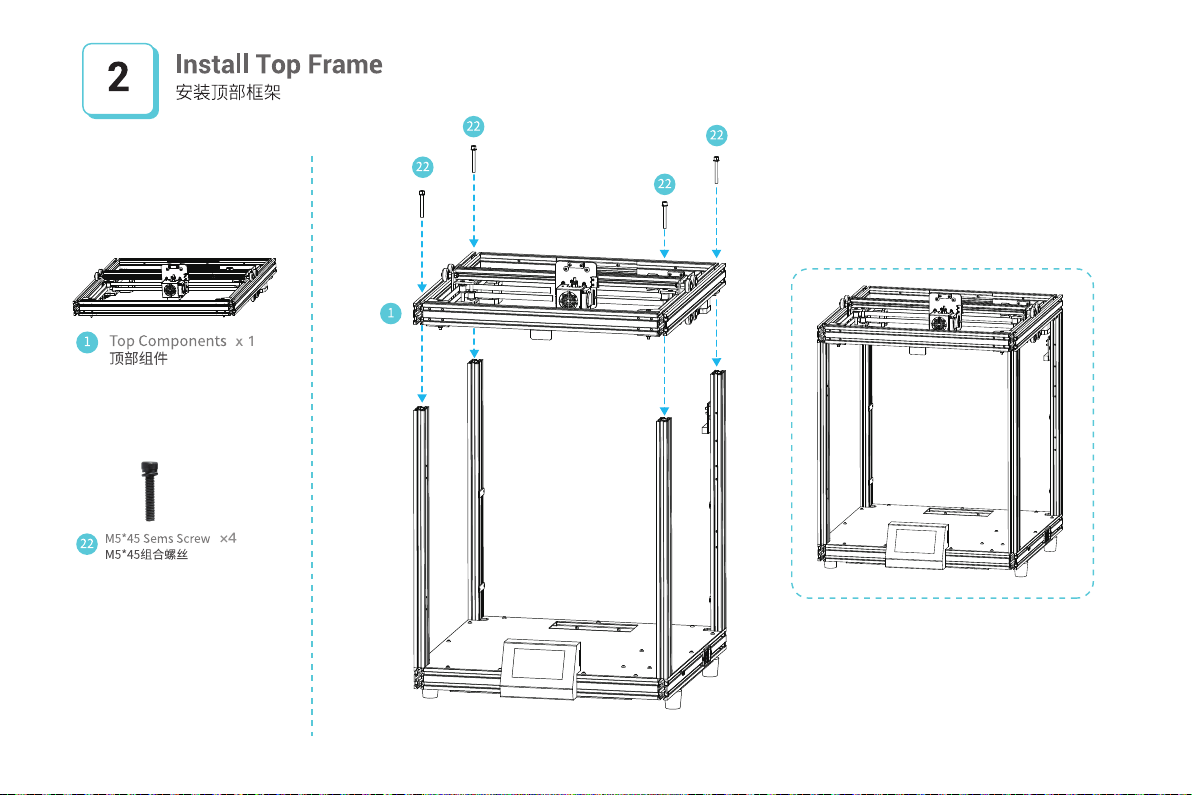 2

Install Top Frame
安装顶部框架

1 Top Components x 1
顶部组件

22 M5*45 Sems Screw ×4
M5*45组合螺丝

22

22

22

22

1