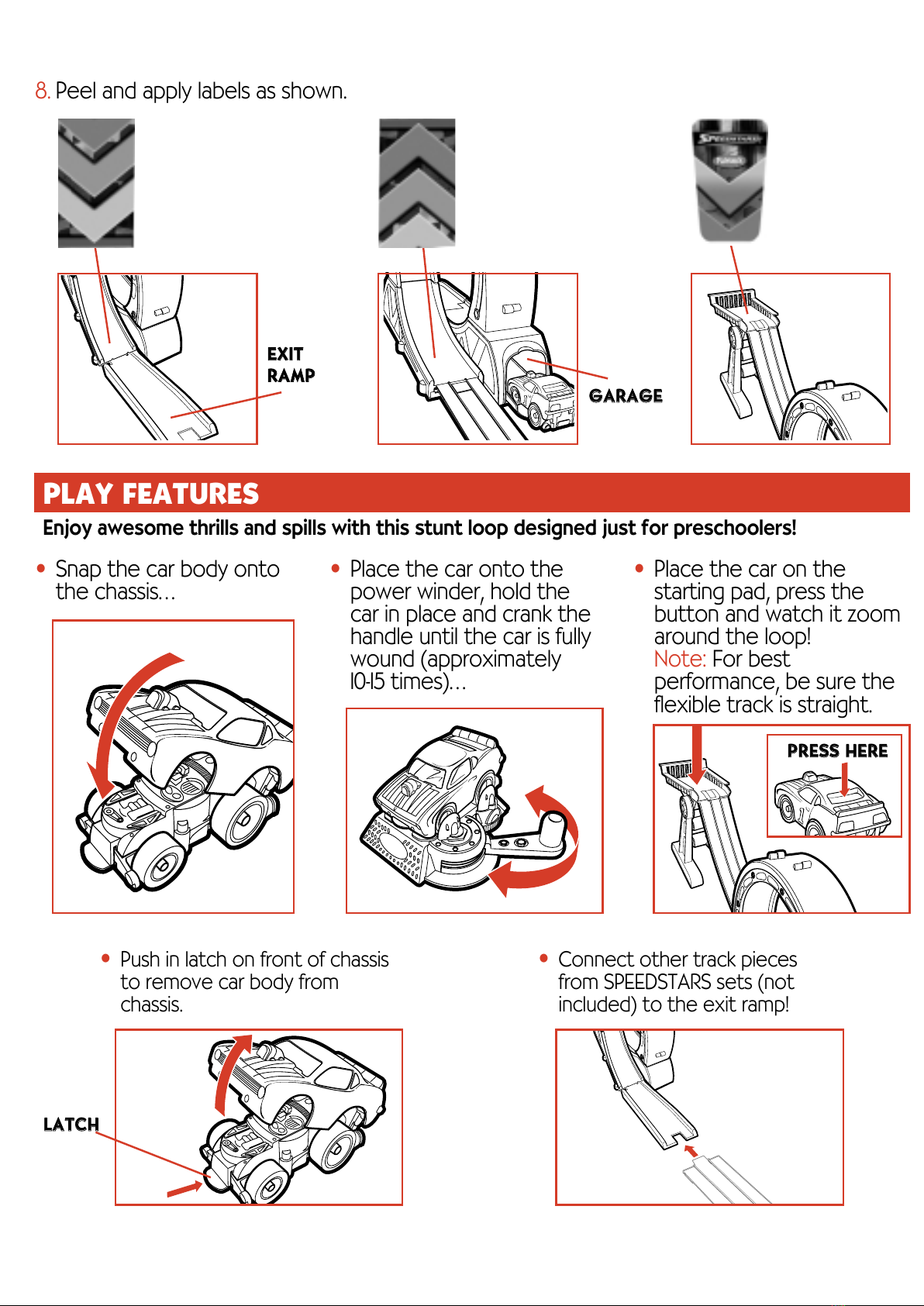 8. Peel and apply labels as shown.

EXIT
RAMP

GARAGE

PLAY FEATURES

Enjoy awesome thrills and spills with this stunt loop designed just for preschoolers!

• Snap the car body onto the chassis...

• Place the car onto the power winder, hold the car in place and crank the handle until the car is fully wound (approximately 10-15 times)...

• Place the car on the starting pad, press the button and watch it zoom around the loop! Note: For best performance, be sure the flexible track is straight.

PRESS HERE

• Push in latch on front of chassis to remove car body from chassis.

LATCH

• Connect other track pieces from SPEEDSTARS sets (not included) to the exit ramp!