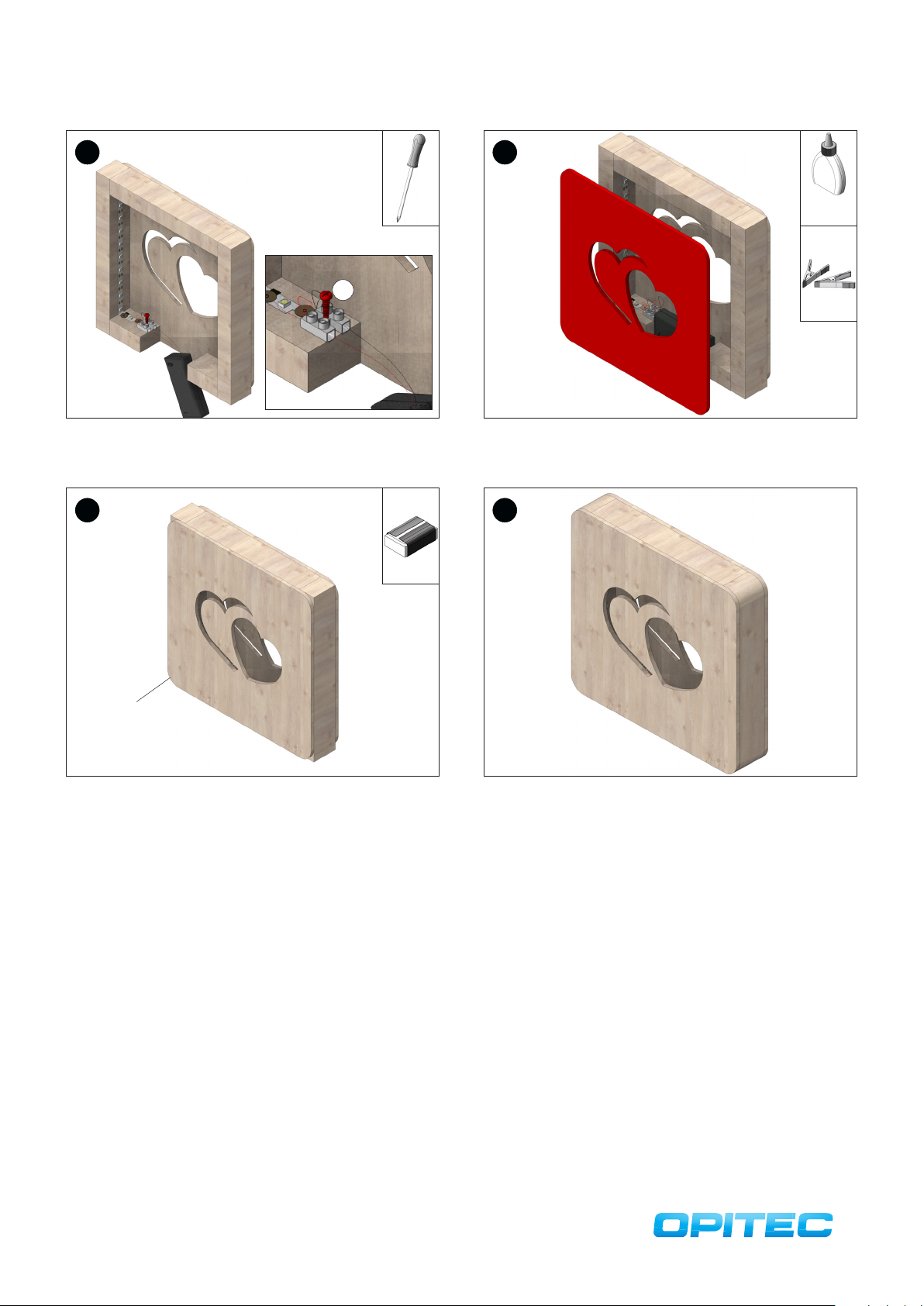 OPITEC