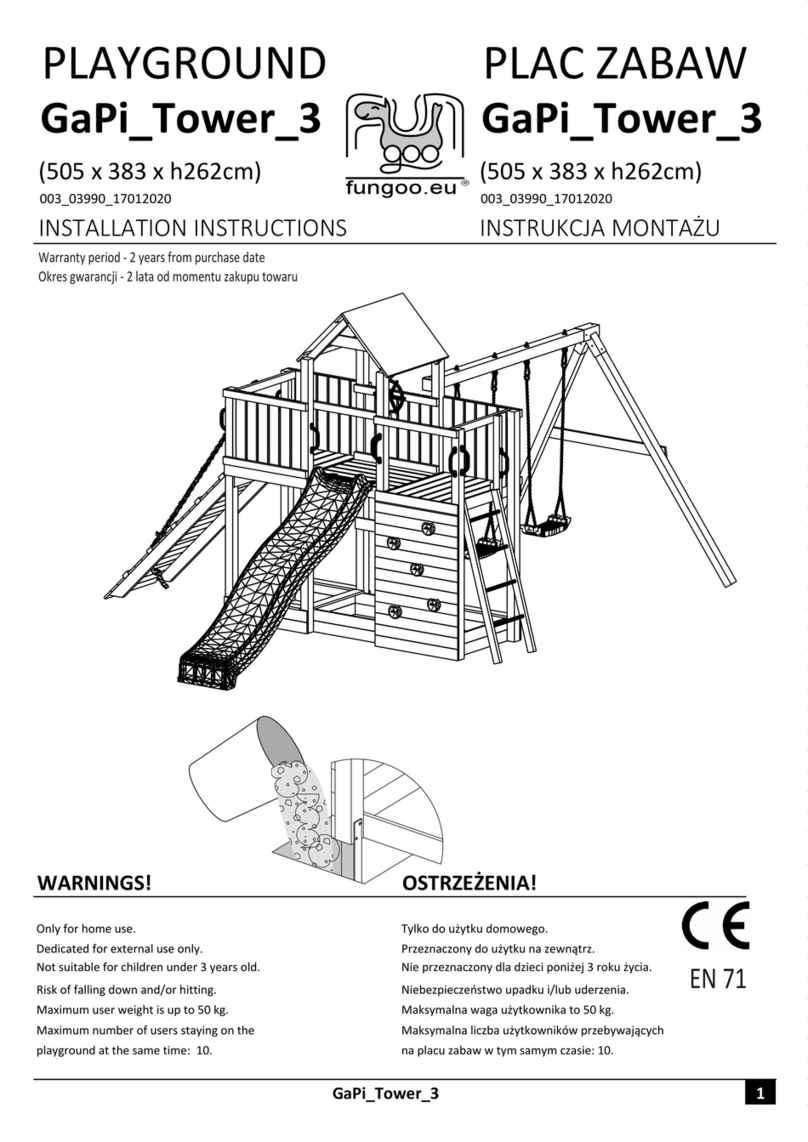 PLAYGROUND
GaPi_Tower_3
(505 x 383 x h262cm)
003_03990_17012020
INSTALLATION INSTRUCTIONS

FUN goo
fungoo.eu®

PLAC ZABAW
GaPi_Tower_3
(505 x 383 x h262cm)
003_03990_17012020
INSTRUKCJA MONTAŻU

Warranty period - 2 years from purchase date
Okres gwarancji - 2 lata od momentu zakupu towaru

WARNINGS!

Only for home use.
Dedicated for external use only.
Not suitable for children under 3 years old.
Risk of falling down and/or hitting.
Maximum user weight is up to 50 kg.
Maximum number of users staying on the playground at the same time: 10.

OSTRZEŻENIA!

Tylko do użytku domowego.
Przeznaczony do użytku na zewnątrz.
Nie przeznaczony dla dzieci poniżej 3 roku życia.
Niebezpieczeństwo upadku i/lub uderzenia.
Maksymalna waga użytkownika to 50 kg.
Maksymalna liczba użytkowników przebywających na placu zabaw w tym samym czasie: 10.

CE
EN 71

GaPi_Tower_3
1