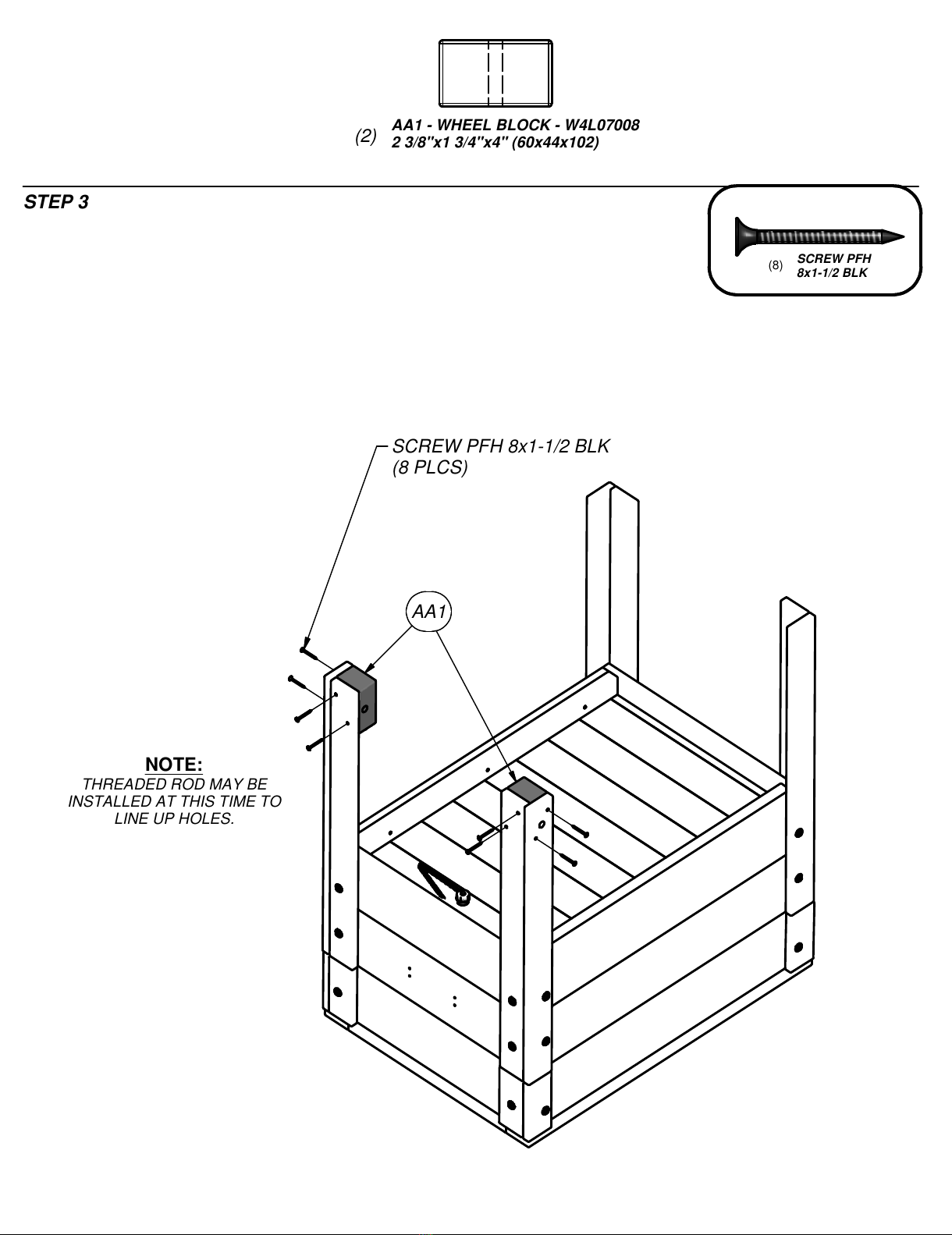 (2) AA1 - WHEEL BLOCK - W4L07008
2 3/8"x1 3/4"x4" (60x44x102)

STEP 3

(8) SCREW PFH
8x1-1/2 BLK

SCREW PFH 8x1-1/2 BLK
(8 PLCS)

AA1

NOTE:
THREADED ROD MAY BE INSTALLED AT THIS TIME TO LINE UP HOLES.